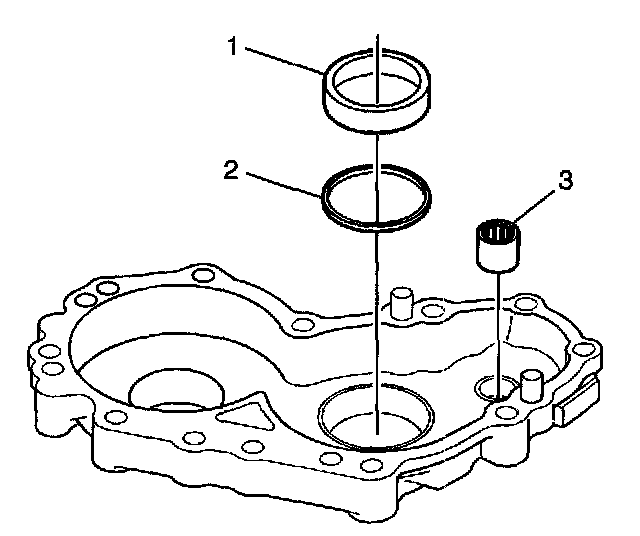 1
2
3