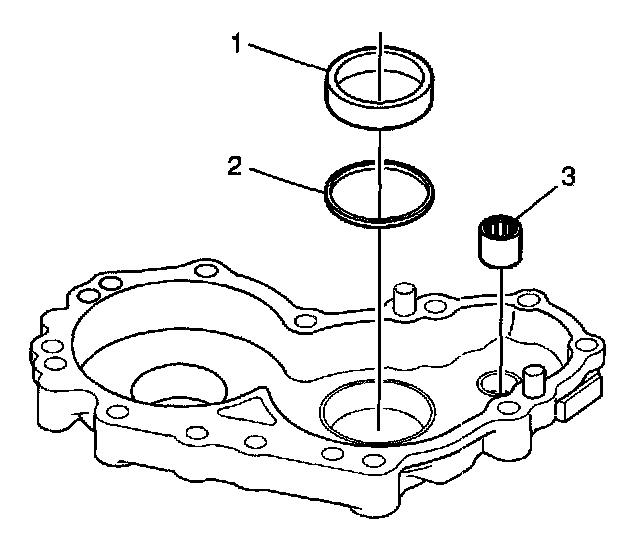 1
2
3