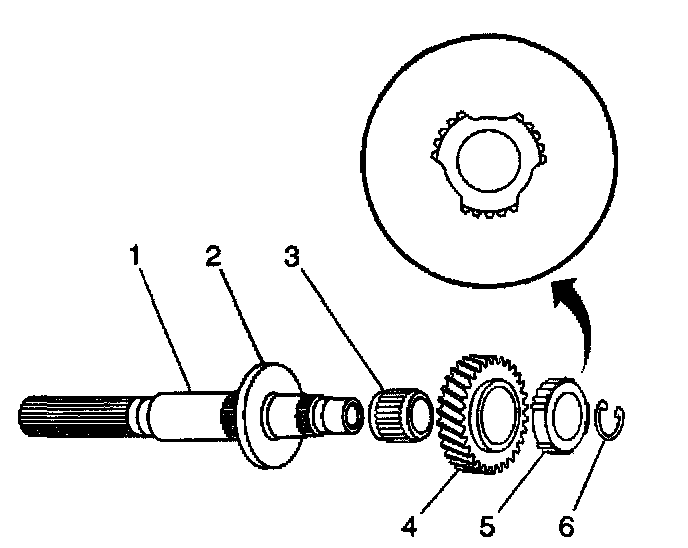 1
2
3
4
5
6