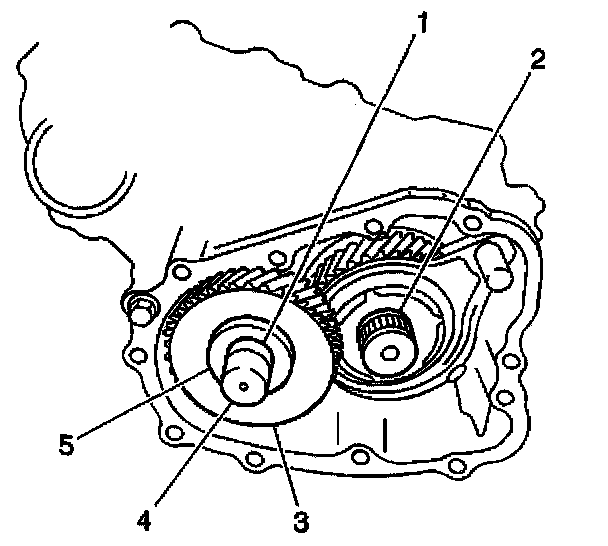 1
2
5
4
3