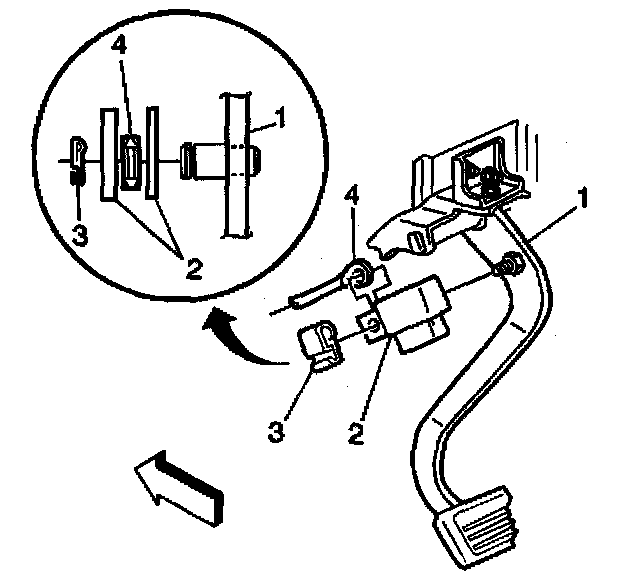 4
1
3
2
4
1
3
2