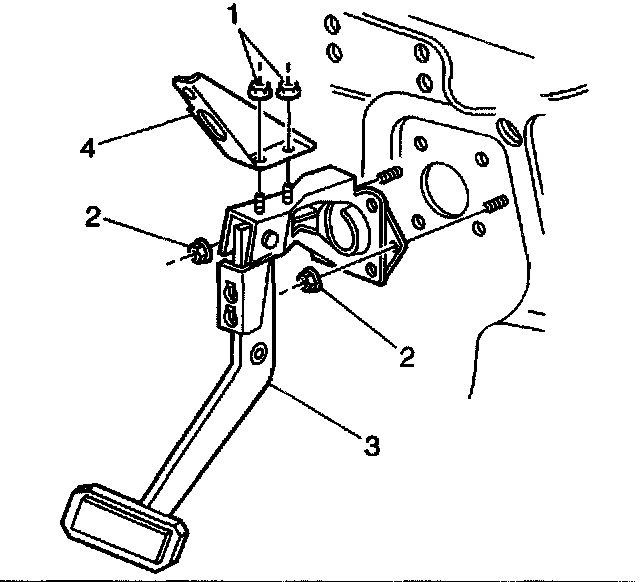 1
4
2
2
3