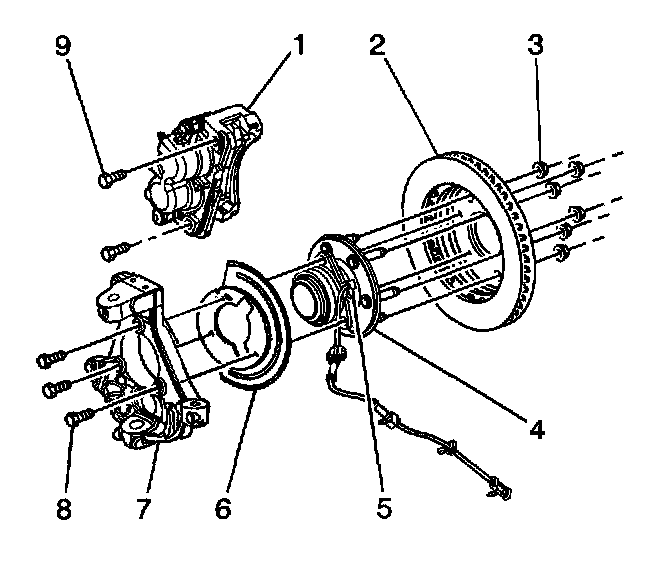 9
1
2
3
4
8
7
6
5