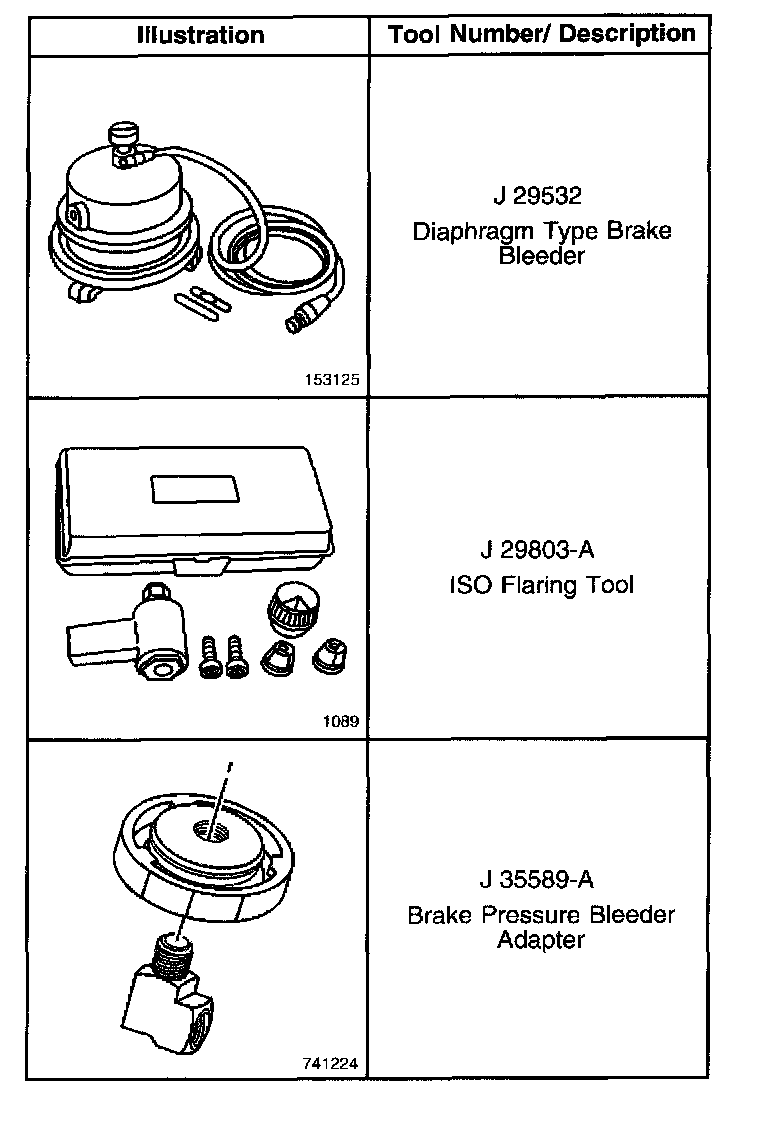 | Illustration | Tool Number/ Description |
|---|---|
| 153125 | J 29532 Diaphragm Type Brake Bleeder |
| 1089 | J 29803-A ISO Flaring Tool |
| 741224 | J 35589-A Brake Pressure Bleeder Adapter |