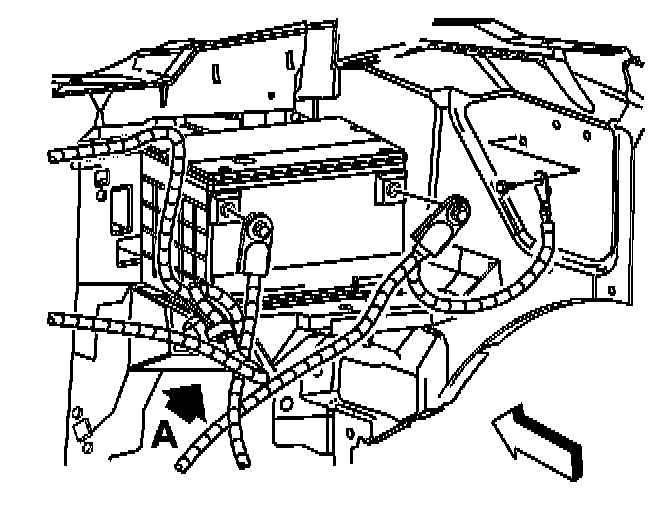 A