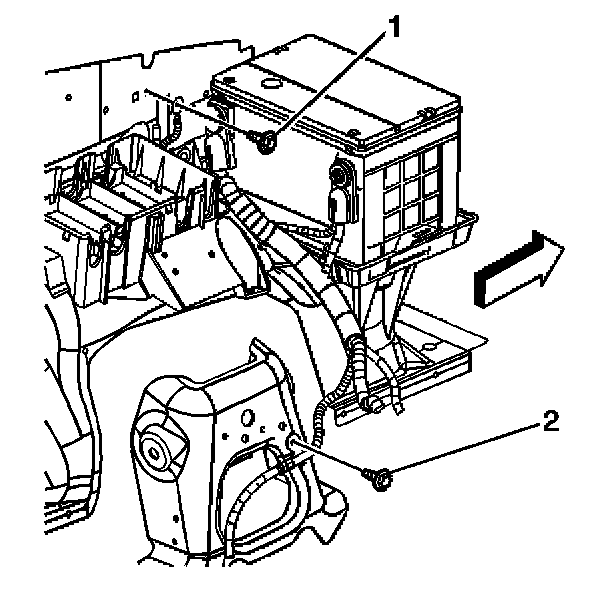 1
2