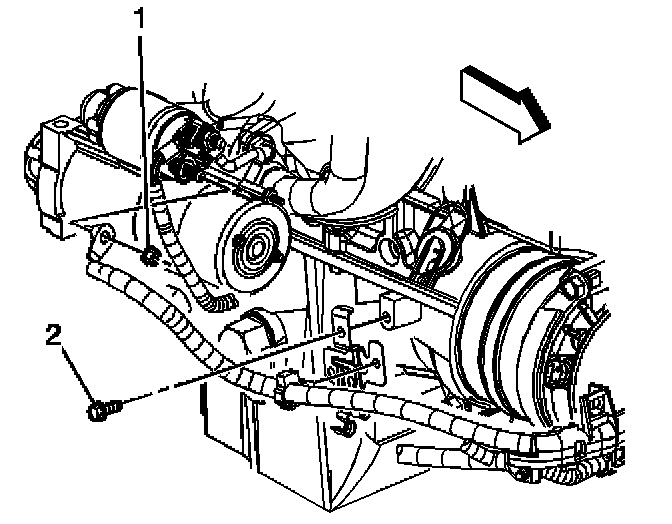 1

2