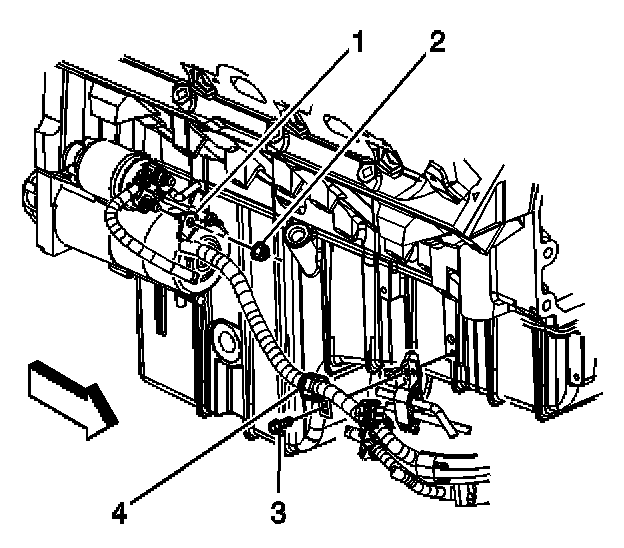 1
2
4
3