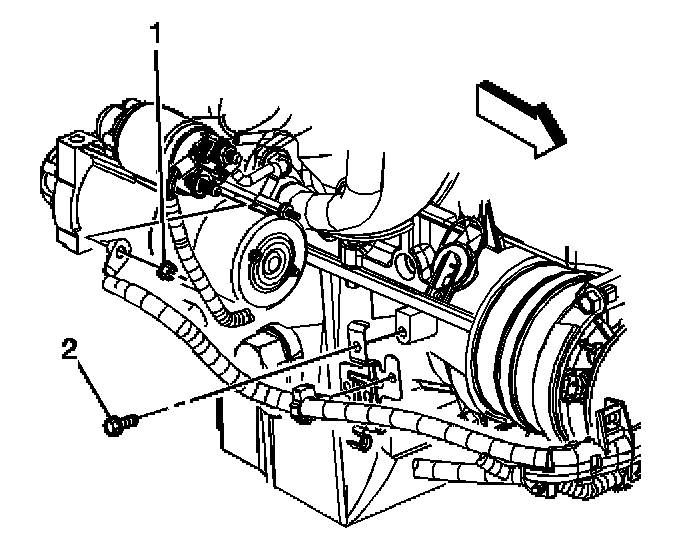 1

2