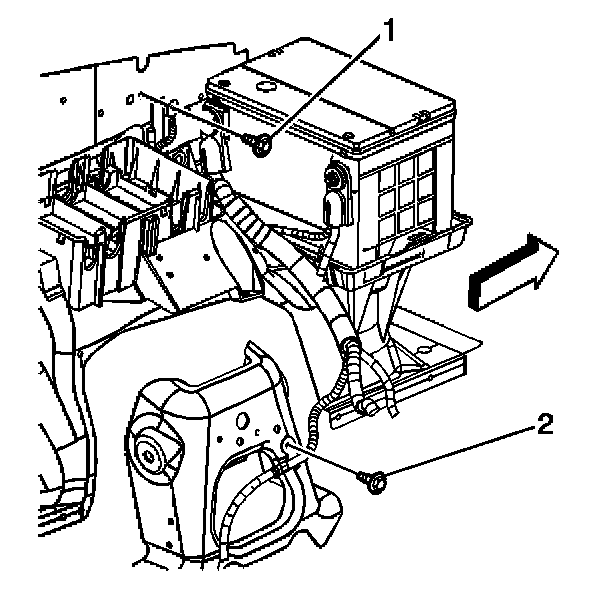 1

2