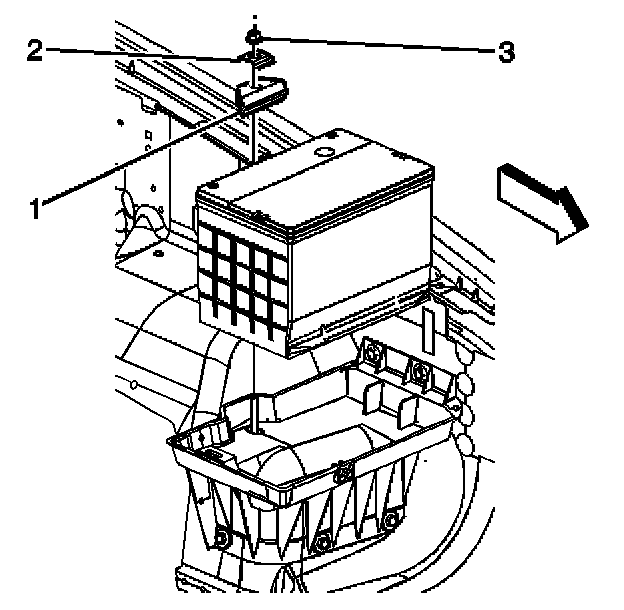 2
3
1