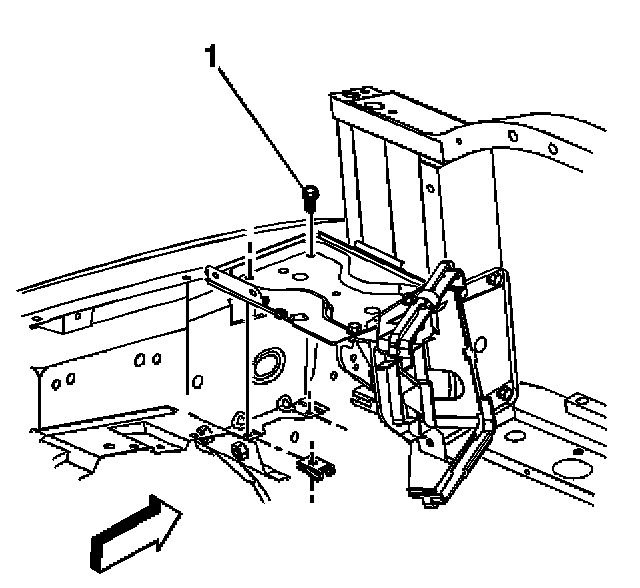 1