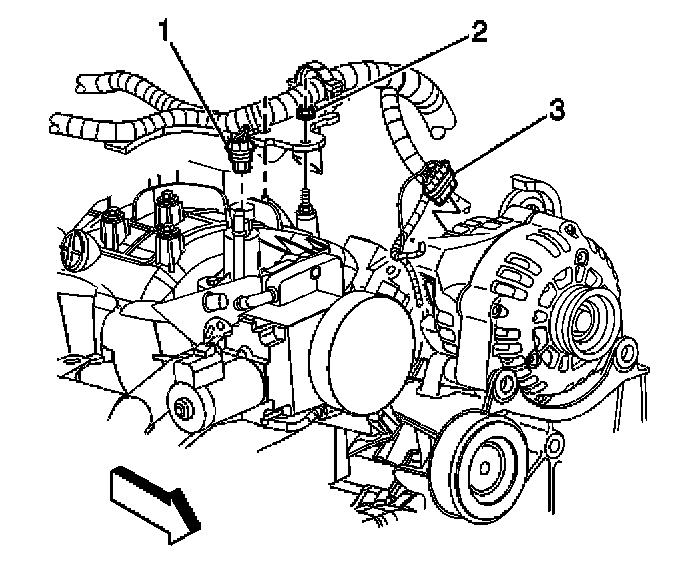 1
2
3