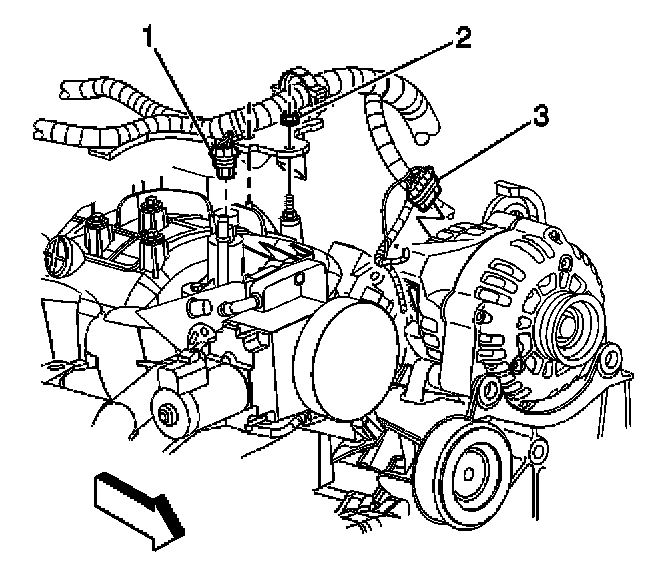 1
2
3