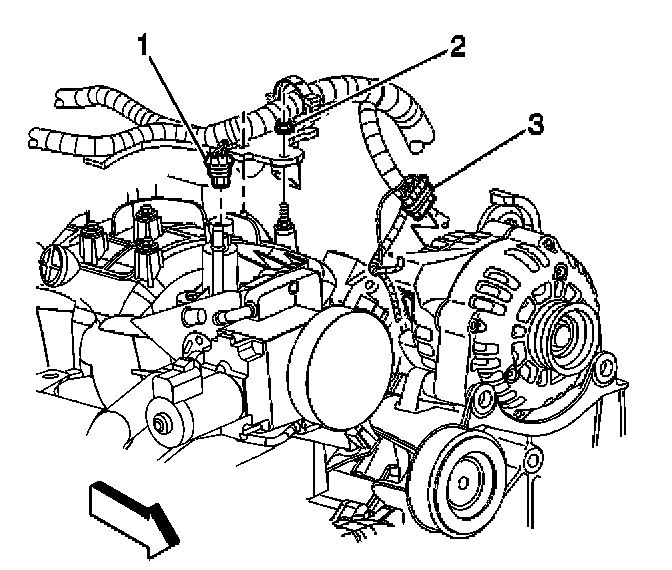 1
2
3