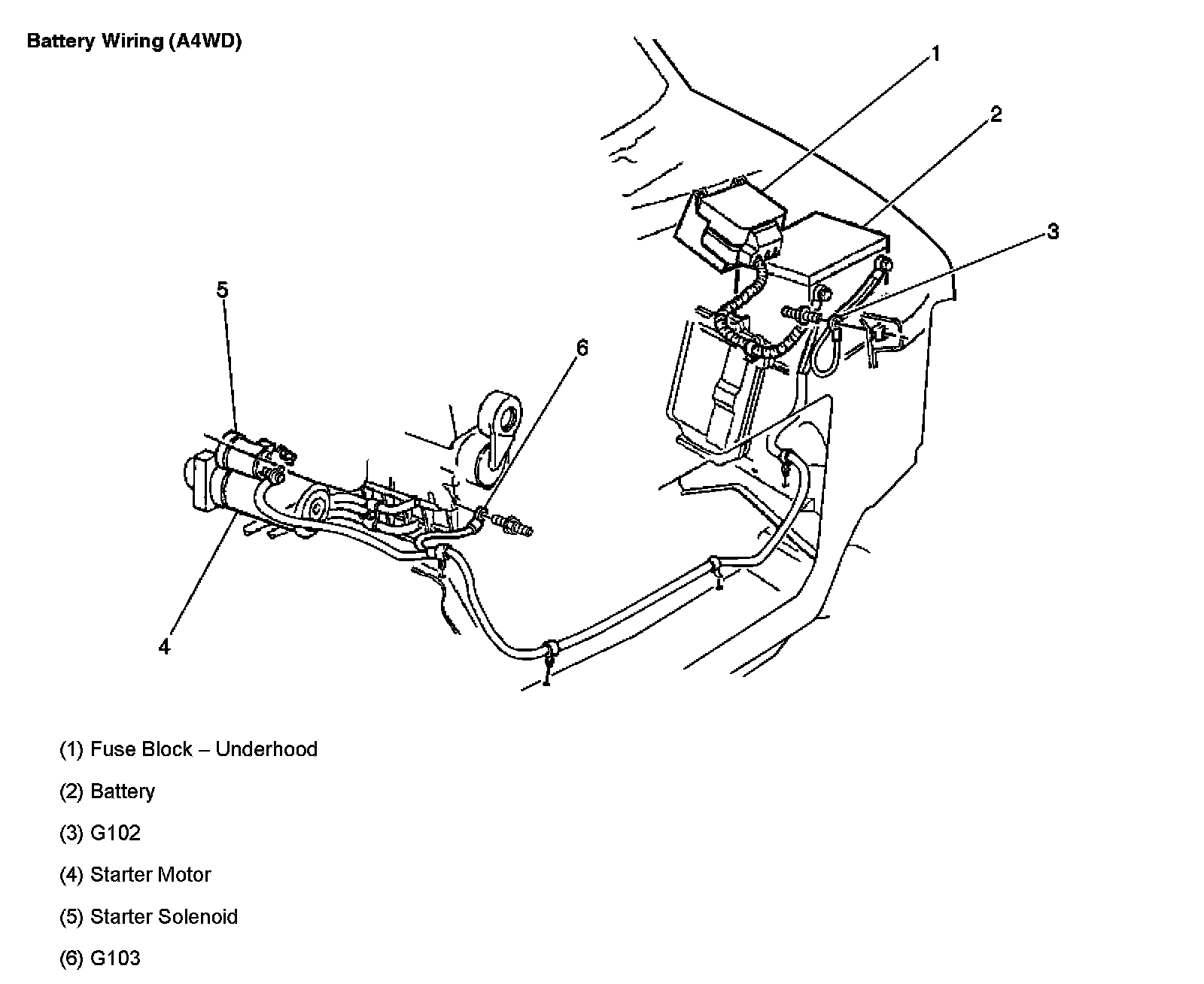 Battery Wiring (A4WD)

1

2

3

5

6

4

(1) Fuse Block – Underhood

(2) Battery

(3) G102

(4) Starter Motor

(5) Starter Solenoid

(6) G103