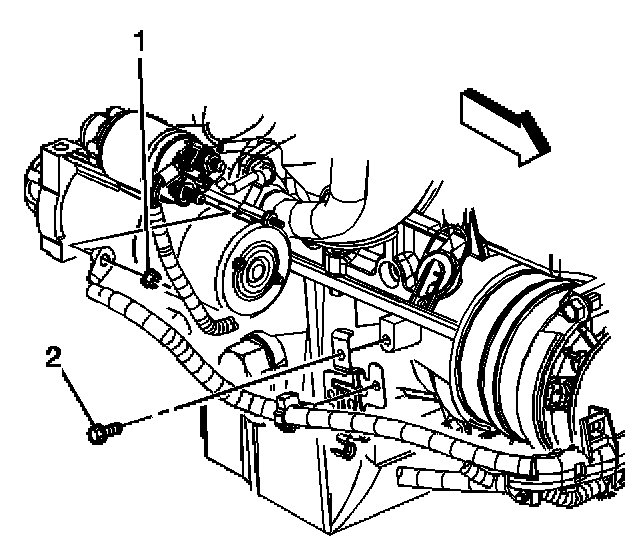 1

2