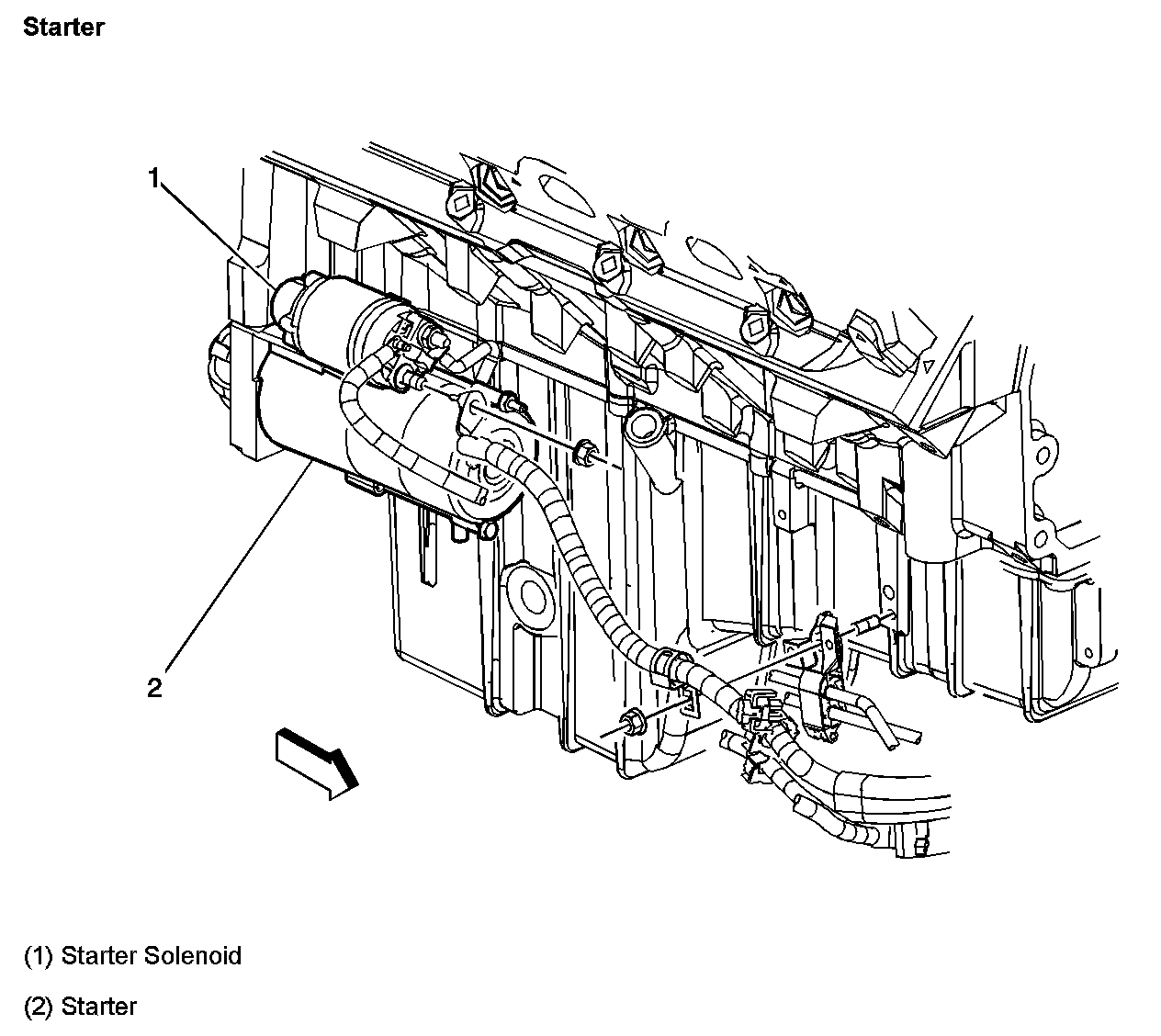 Starter

1

2

(1) Starter Solenoid

(2) Starter