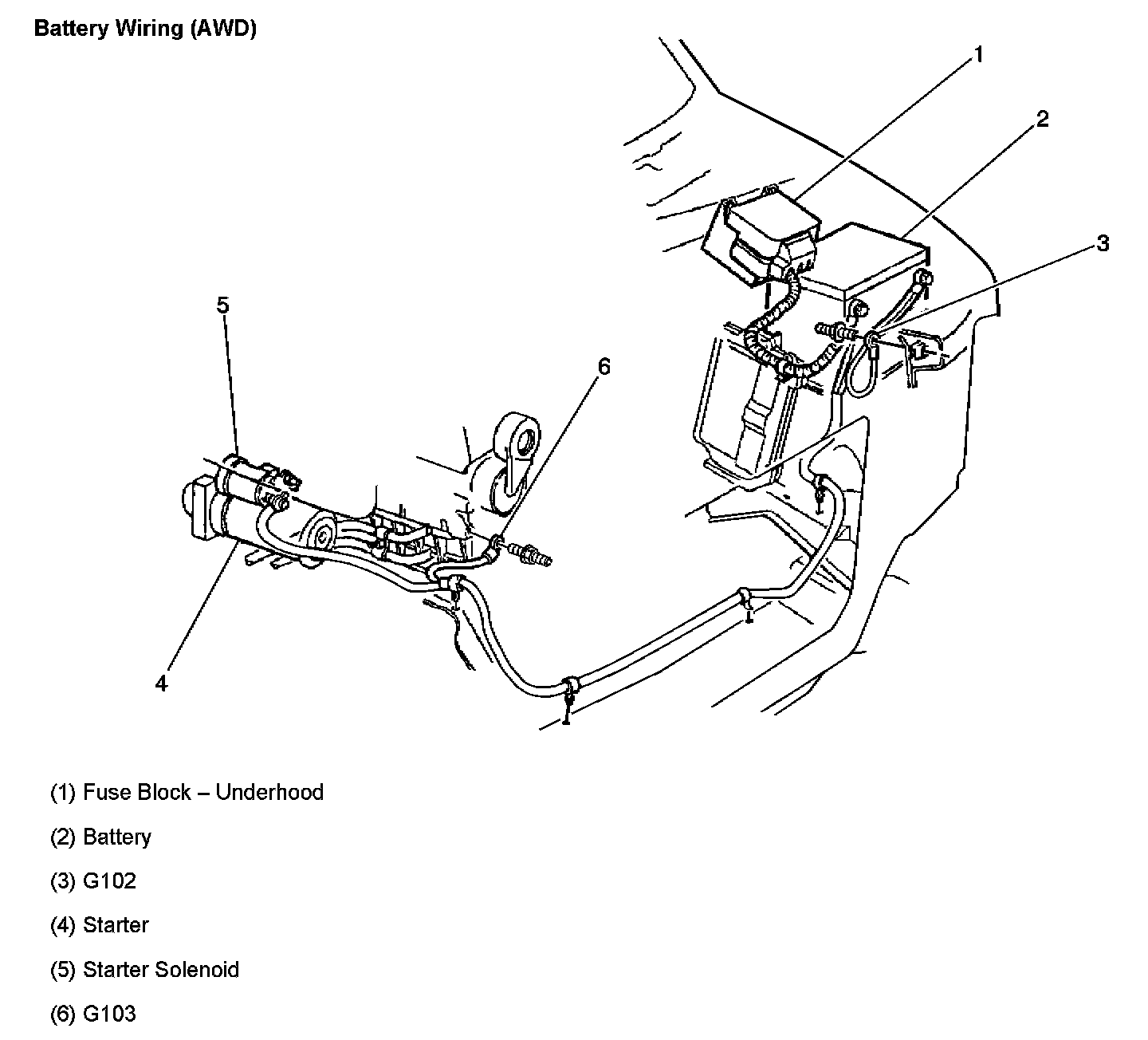 Battery Wiring (AWD)

1

2

3

5

6

4

(1) Fuse Block – Underhood

(2) Battery

(3) G102

(4) Starter

(5) Starter Solenoid

(6) G103