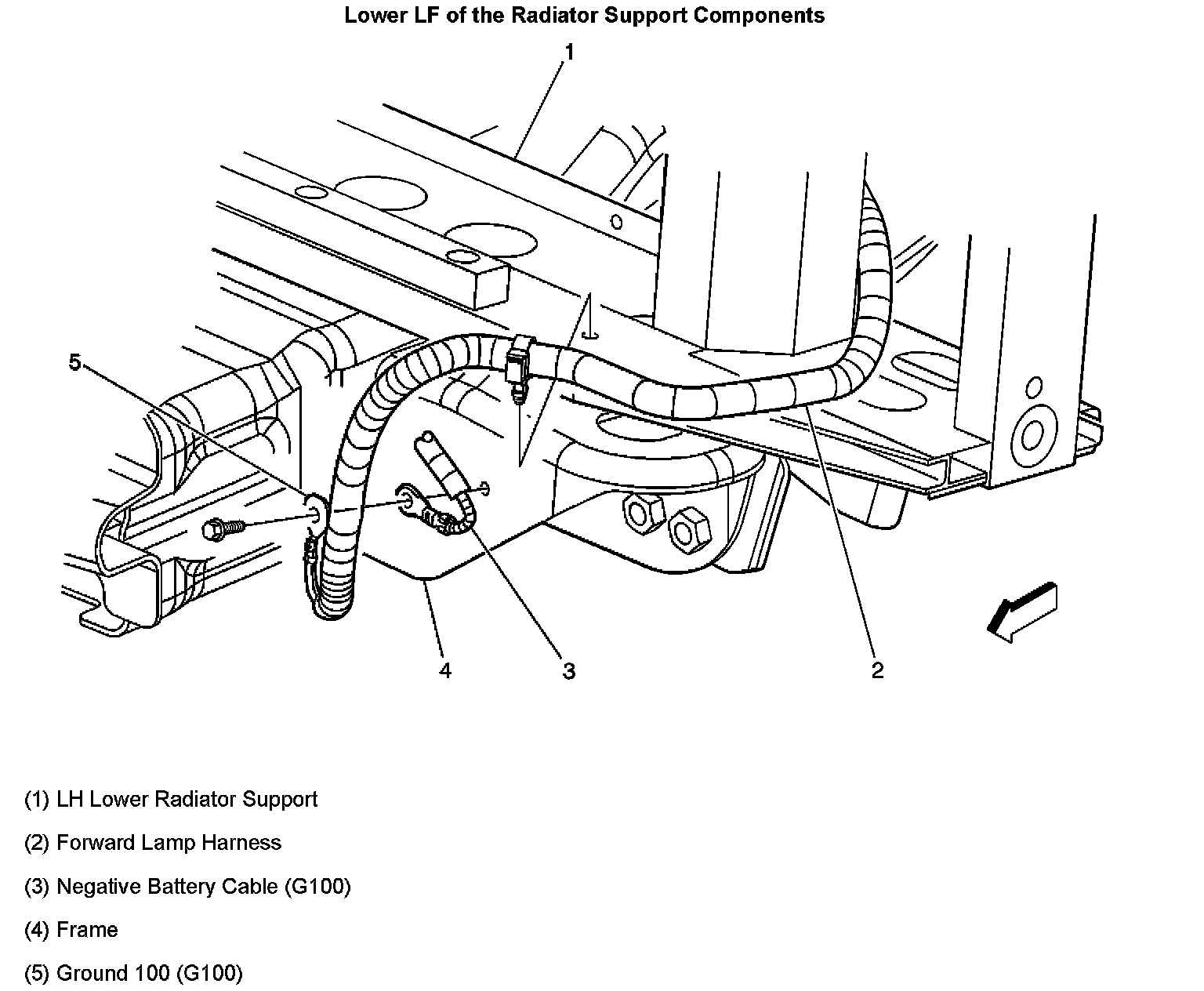 Lower LF of the Radiator Support Components

1

5

4

3

2

(1) LH Lower Radiator Support

(2) Forward Lamp Harness

(3) Negative Battery Cable (G100)

(4) Frame

(5) Ground 100 (G100)