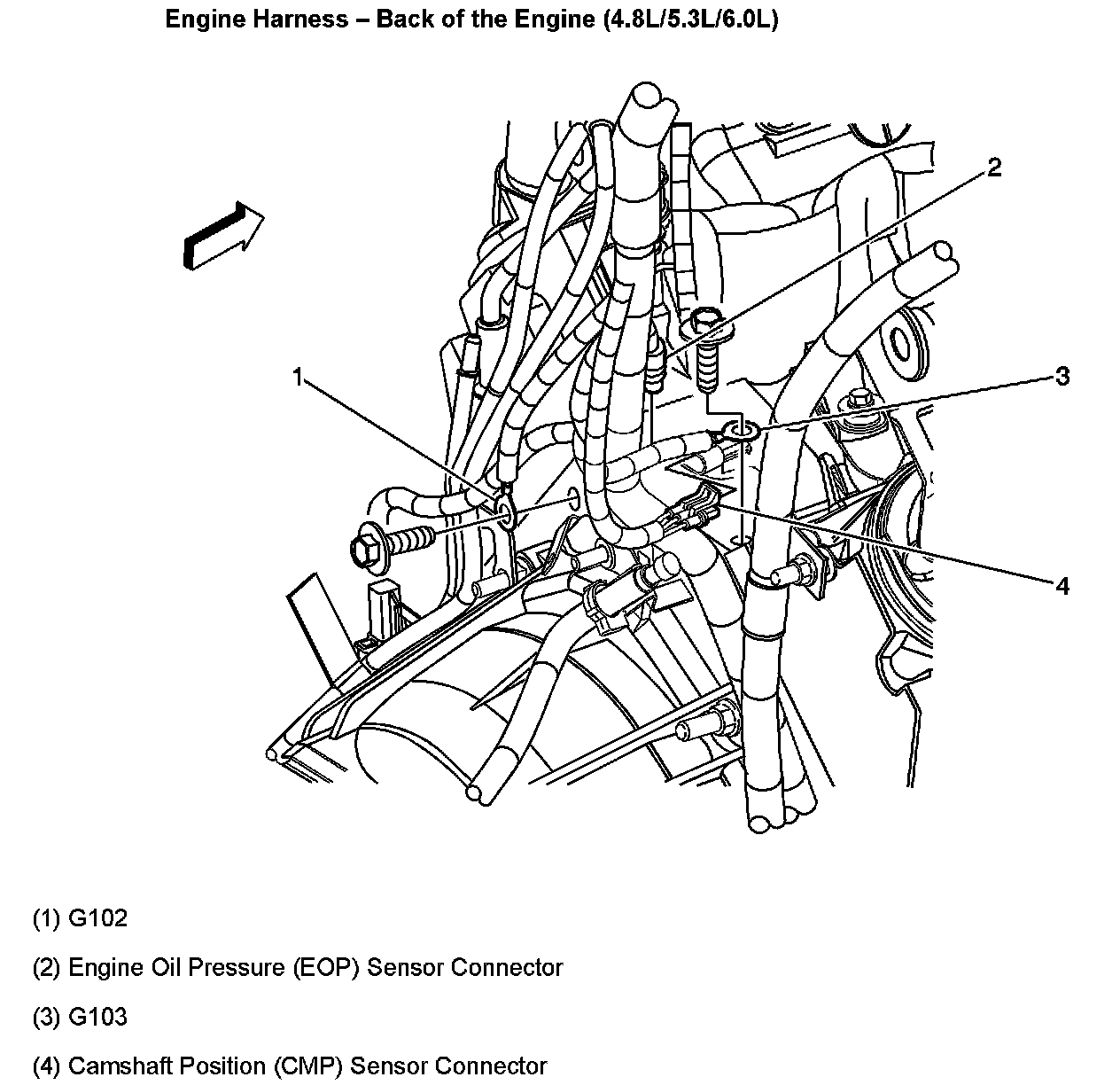 Engine Harness – Back of the Engine (4.8L/5.3L/6.0L)

2

1

3

4

(1) G102

(2) Engine Oil Pressure (EOP) Sensor Connector

(3) G103

(4) Camshaft Position (CMP) Sensor Connector