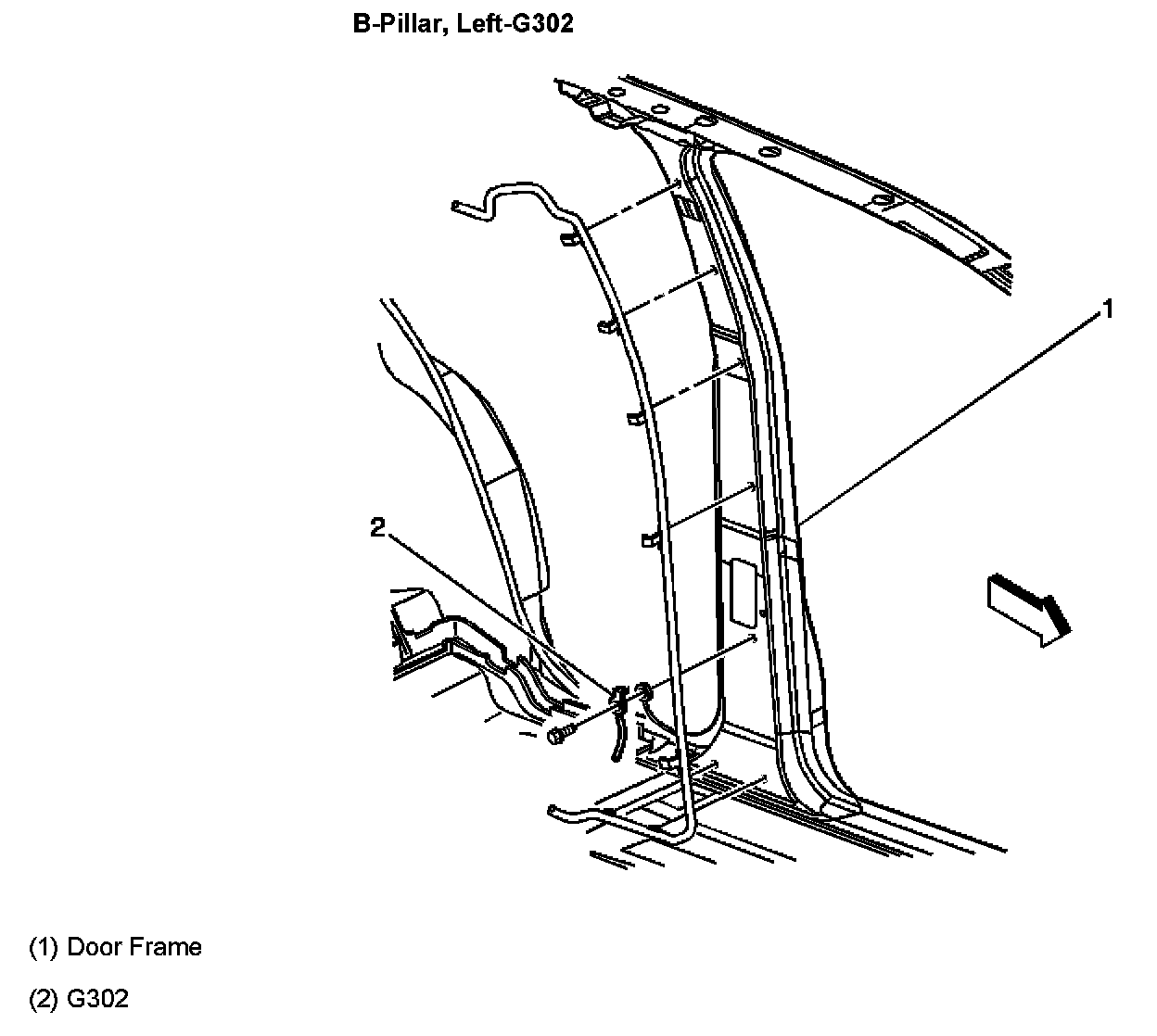 B-Pillar, Left-G302

1

2

(1) Door Frame

(2) G302