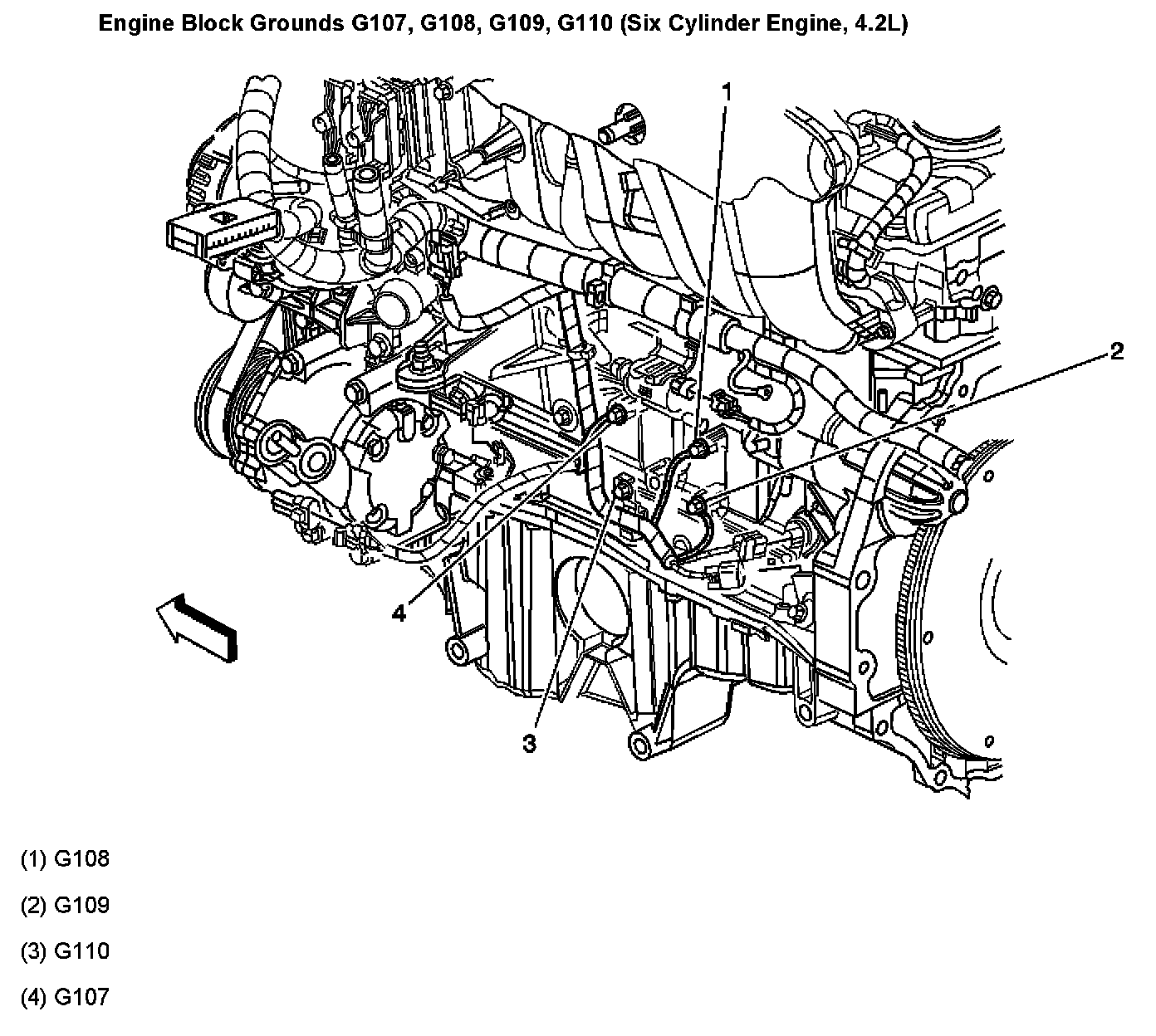 Engine Block Grounds G107, G108, G109, G110 (Six Cylinder Engine, 4.2L)

1

2

4

3

(1) G108

(2) G109

(3) G110

(4) G107