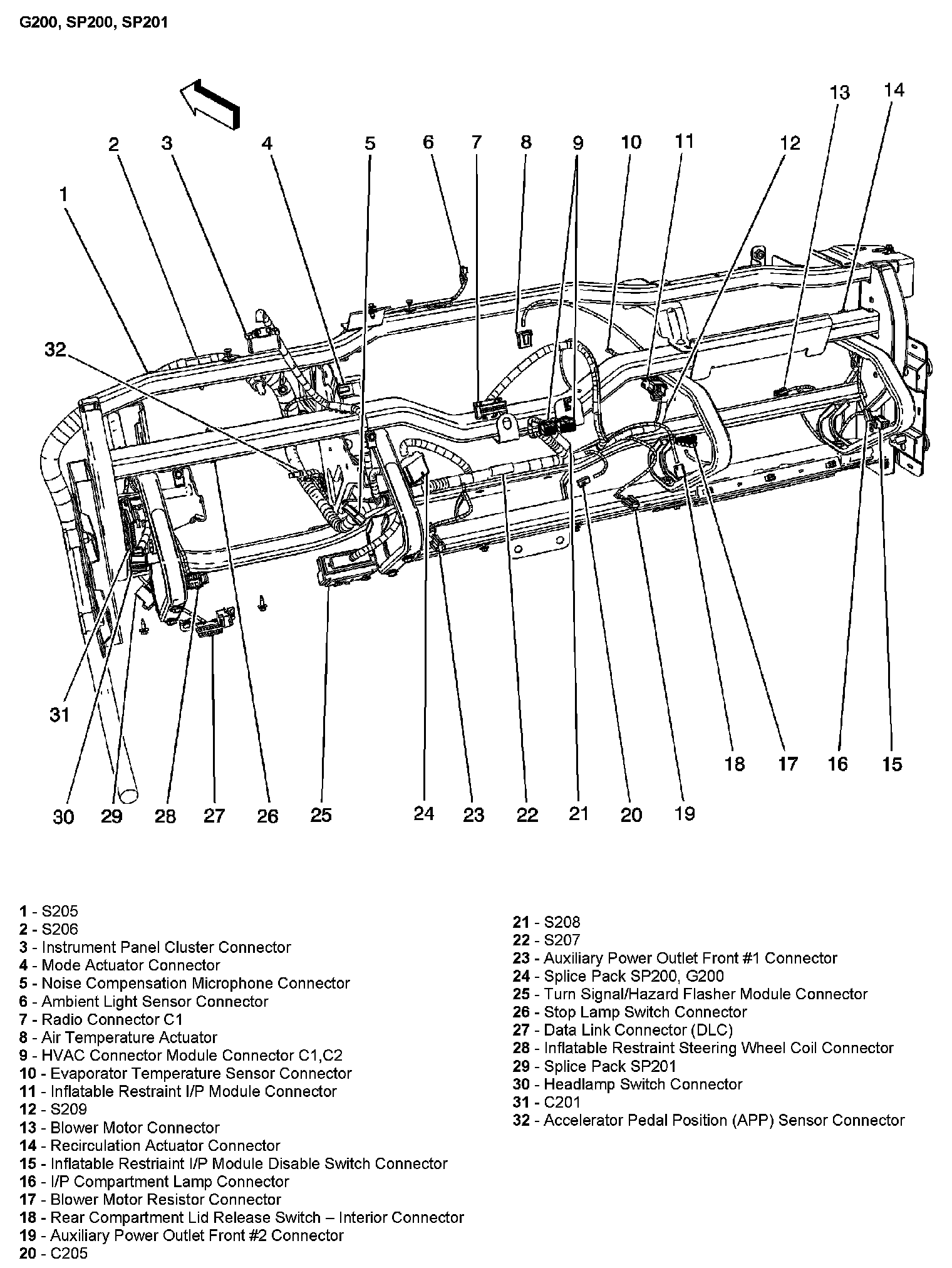 G200, SP200, SP201

13 14
2 3 4 5 6 7 8 9 10 11 12
1
32
31
18 17 16 15
30 29 28 27 26 25 24 23 22 21 20 19

1 - S205
2 - S206
3 - Instrument Panel Cluster Connector
4 - Mode Actuator Connector
5 - Noise Compensation Microphone Connector
6 - Ambient Light Sensor Connector
7 - Radio Connector C1
8 - Air Temperature Actuator
9 - HVAC Connector Module Connector C1,C2
10 - Evaporator Temperature Sensor Connector
11 - Inflatable Restraint I/P Module Connector
12 - S209
13 - Blower Motor Connector
14 - Recirculation Actuator Connector
15 - Inflatable Restriaint I/P Module Disable Switch Connector
16 - I/P Compartment Lamp Connector
17 - Blower Motor Resistor Connector
18 - Rear Compartment Lid Release Switch – Interior Connector
19 - Auxiliary Power Outlet Front #2 Connector
20 - C205

21 - S208
22 - S207
23 - Auxiliary Power Outlet Front #1 Connector
24 - Splice Pack SP200, G200
25 - Turn Signal/Hazard Flasher Module Connector
26 - Stop Lamp Switch Connector
27 - Data Link Connector (DLC)
28 - Inflatable Restraint Steering Wheel Coil Connector
29 - Splice Pack SP201
30 - Headlamp Switch Connector
31 - C201
32 - Accelerator Pedal Position (APP) Sensor Connector