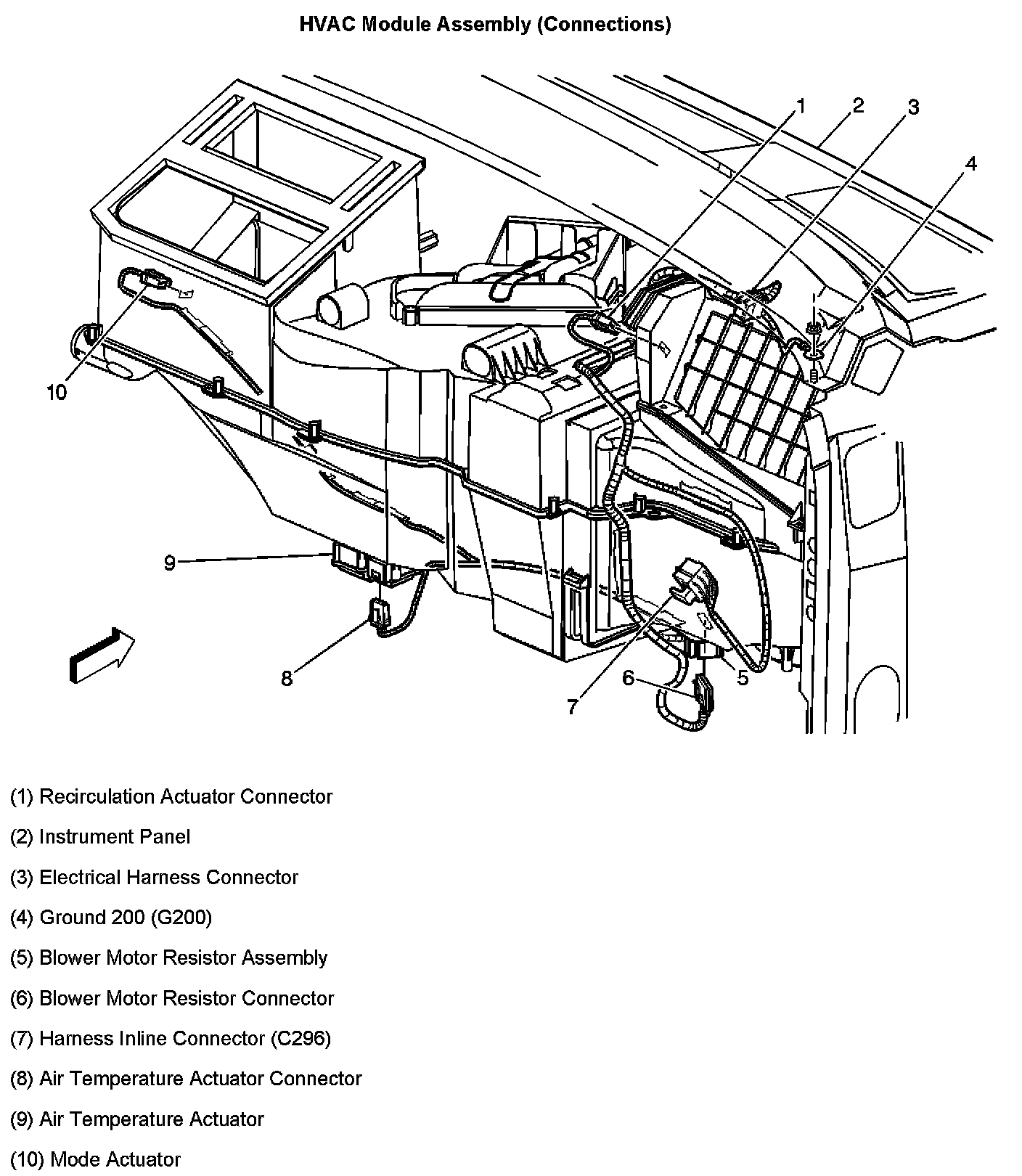 HVAC Module Assembly (Connections)

1
2
3
4
10
9
8
7
6
5

(1) Recirculation Actuator Connector

(2) Instrument Panel

(3) Electrical Harness Connector

(4) Ground 200 (G200)

(5) Blower Motor Resistor Assembly

(6) Blower Motor Resistor Connector

(7) Harness Inline Connector (C296)

(8) Air Temperature Actuator Connector

(9) Air Temperature Actuator

(10) Mode Actuator