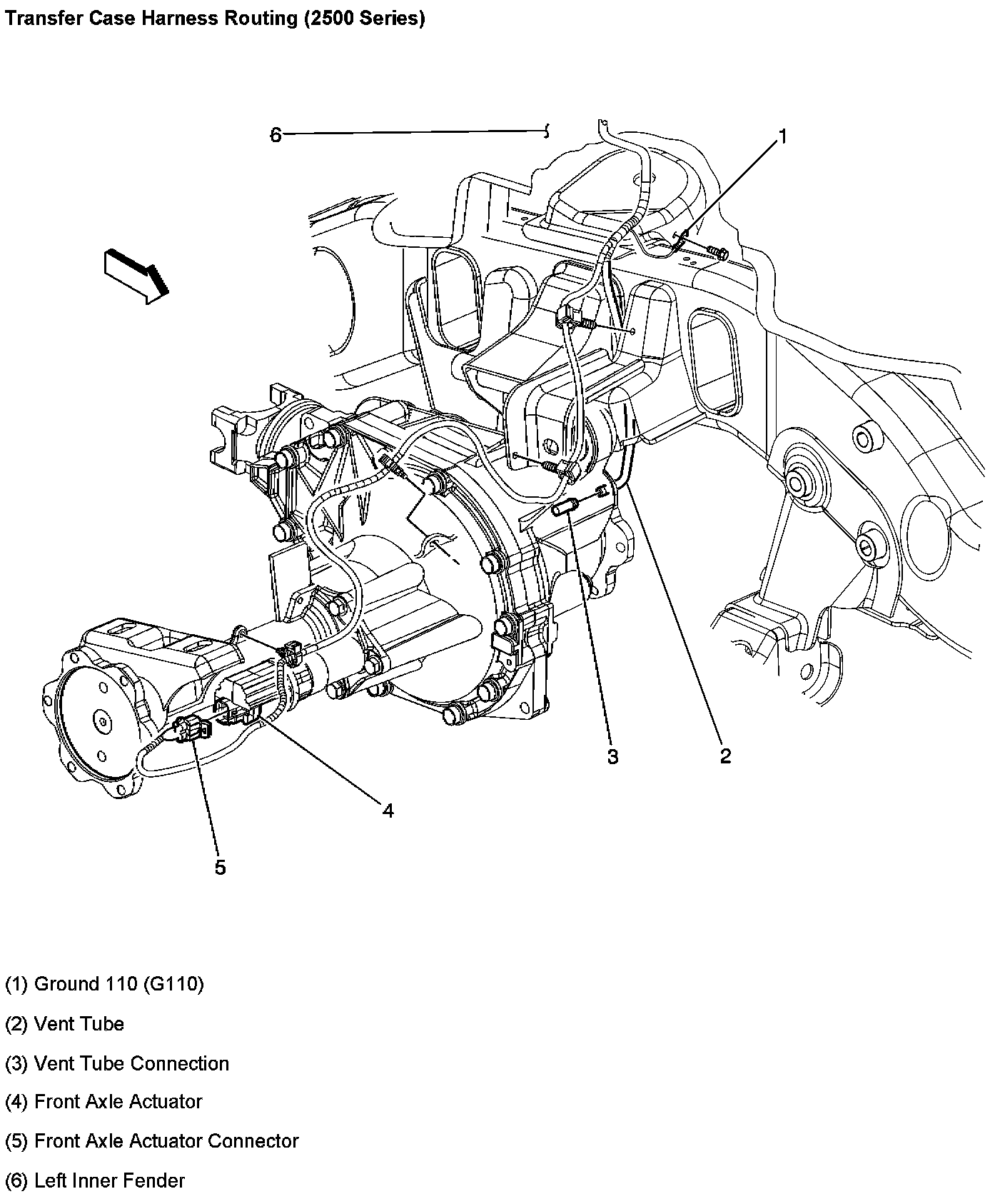 Transfer Case Harness Routing (2500 Series)

6

1

3

2

4

5

(1) Ground 110 (G110)

(2) Vent Tube

(3) Vent Tube Connection

(4) Front Axle Actuator

(5) Front Axle Actuator Connector

(6) Left Inner Fender