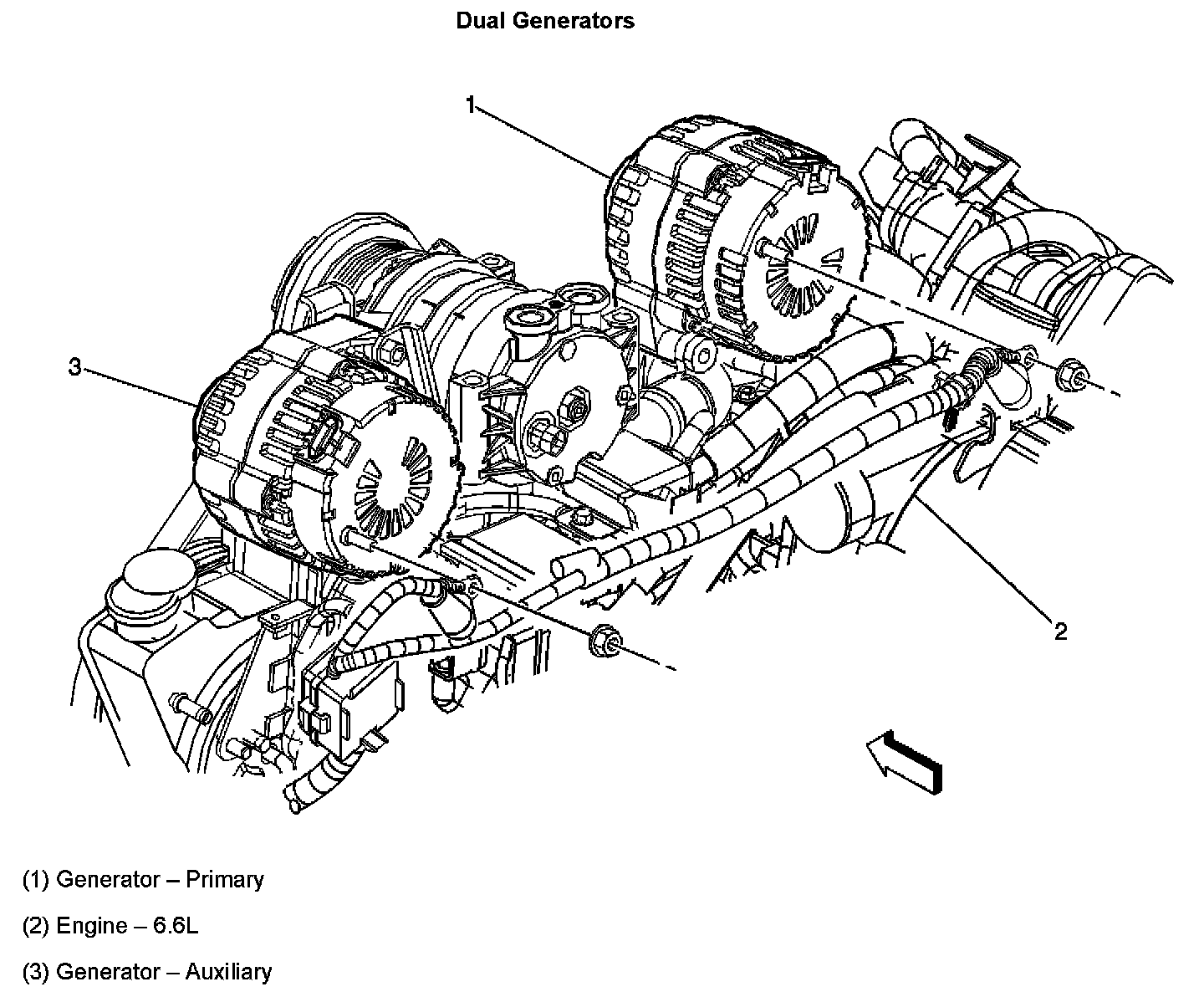 Dual Generators

1

3

2

(1) Generator – Primary

(2) Engine – 6.6L

(3) Generator – Auxiliary