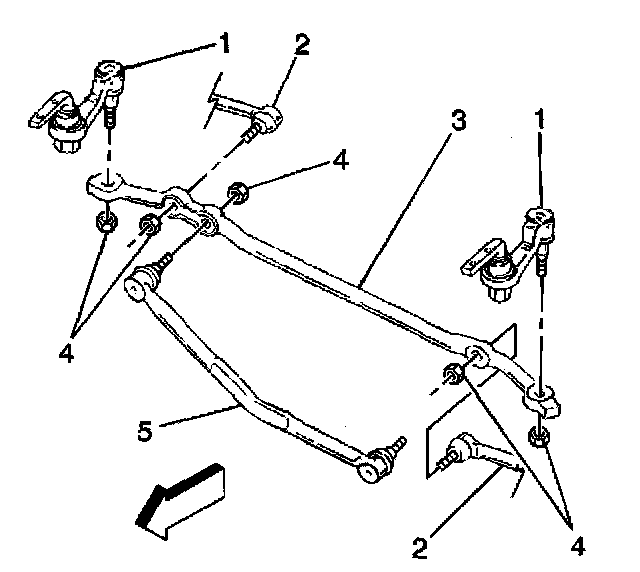 1
2
3
1
4
4
5
2
4