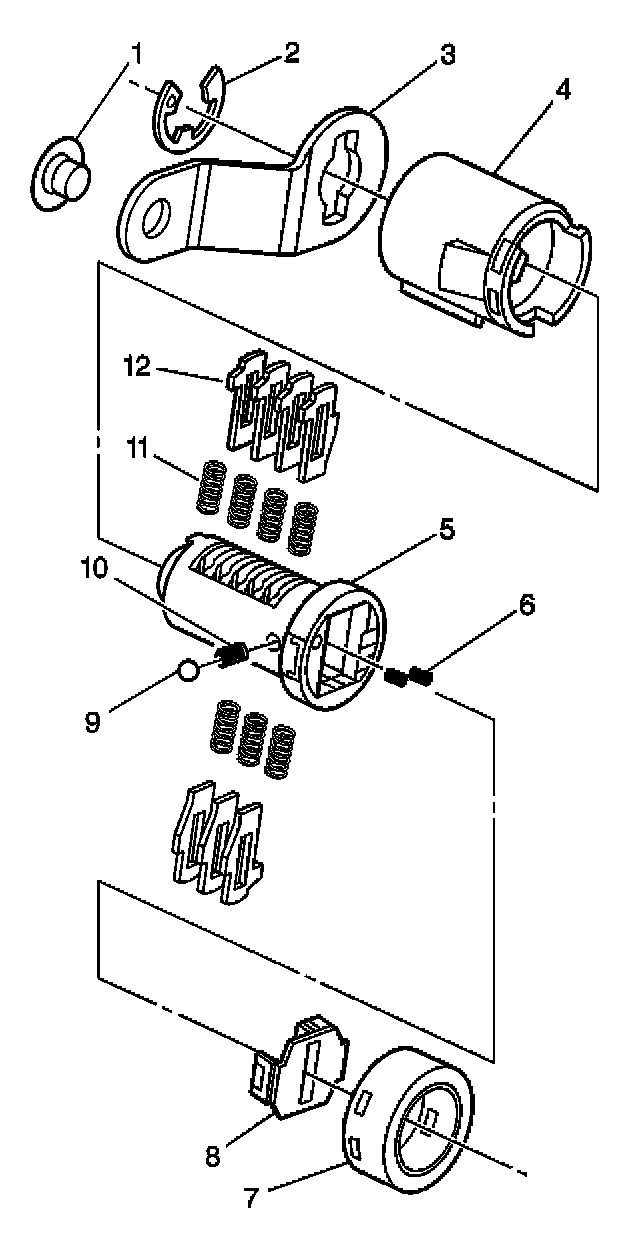 1
2
3
4
12
11
5
10
6
9
8
7