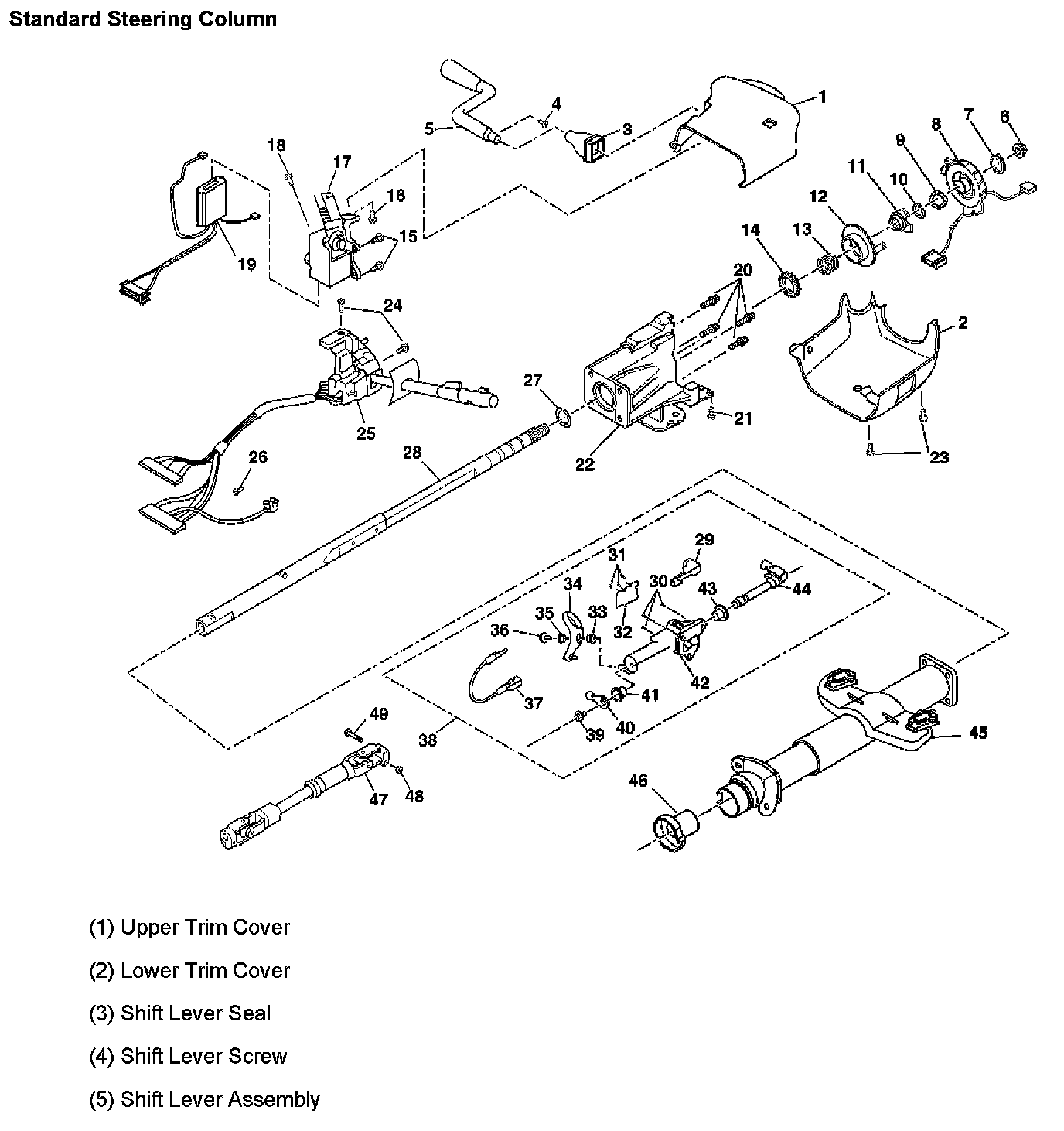 Standard Steering Column

1
2
3
4
5
6
7
8
9
10
11
12
13
14
15
16
17
18
19
20
21
22
23
24
25
26
27
28
29
30
31
32
33
34
35
36
37
38
39
40
41
42
43
44
45
46
47
48
49

(1) Upper Trim Cover

(2) Lower Trim Cover

(3) Shift Lever Seal

(4) Shift Lever Screw

(5) Shift Lever Assembly