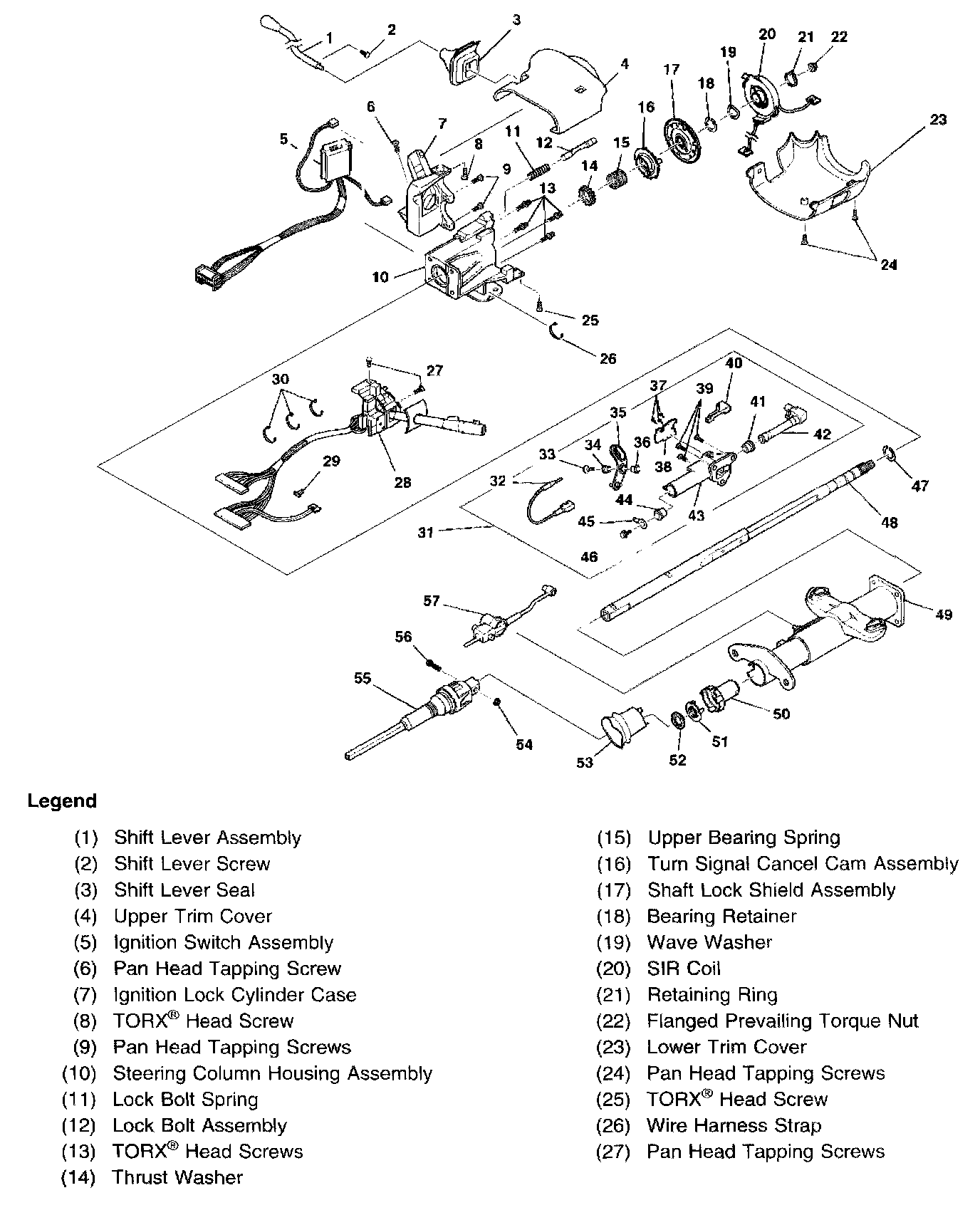 1 2 3 4 5 6 7 8 9 10 11 12 13 14 15 16 17 18 19 20 21 22 23 24 25 26 27 28 29 30 31 32 33 34 35 36 37 38 39 40 41 42 43 44 45 46 47 48 49 50 51 52 53 54 55 56 57

Legend

(1) Shift Lever Assembly
(2) Shift Lever Screw
(3) Shift Lever Seal
(4) Upper Trim Cover
(5) Ignition Switch Assembly
(6) Pan Head Tapping Screw
(7) Ignition Lock Cylinder Case
(8) TORX® Head Screw
(9) Pan Head Tapping Screws
(10) Steering Column Housing Assembly
(11) Lock Bolt Spring
(12) Lock Bolt Assembly
(13) TORX® Head Screws
(14) Thrust Washer

(15) Upper Bearing Spring
(16) Turn Signal Cancel Cam Assembly
(17) Shaft Lock Shield Assembly
(18) Bearing Retainer
(19) Wave Washer
(20) SIR Coil
(21) Retaining Ring
(22) Flanged Prevailing Torque Nut
(23) Lower Trim Cover
(24) Pan Head Tapping Screws
(25) TORX® Head Screw
(26) Wire Harness Strap
(27) Pan Head Tapping Screws