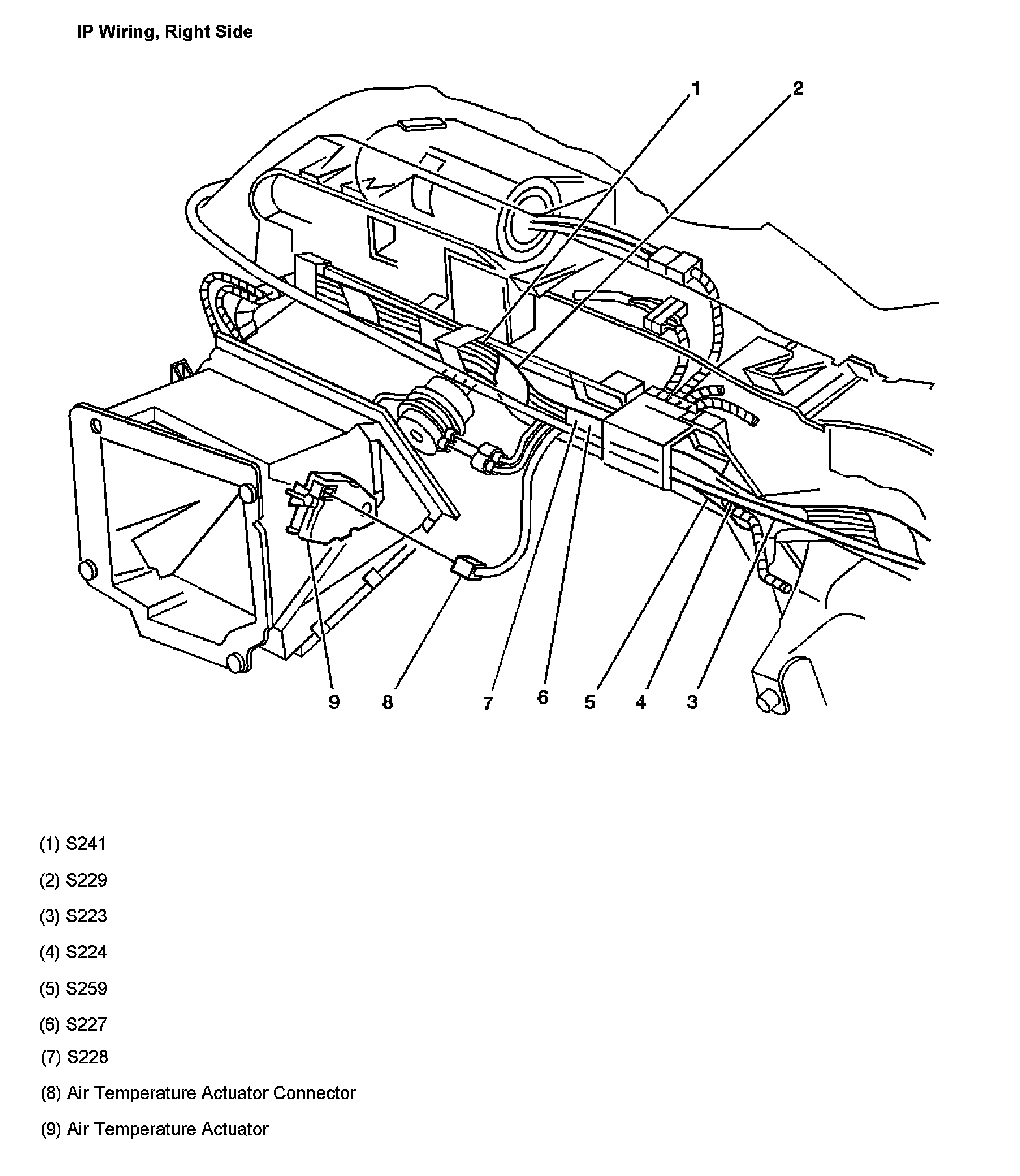 IP Wiring, Right Side

1
2
9
8
7
6
5
4
3

(1) S241

(2) S229

(3) S223

(4) S224

(5) S259

(6) S227

(7) S228

(8) Air Temperature Actuator Connector

(9) Air Temperature Actuator