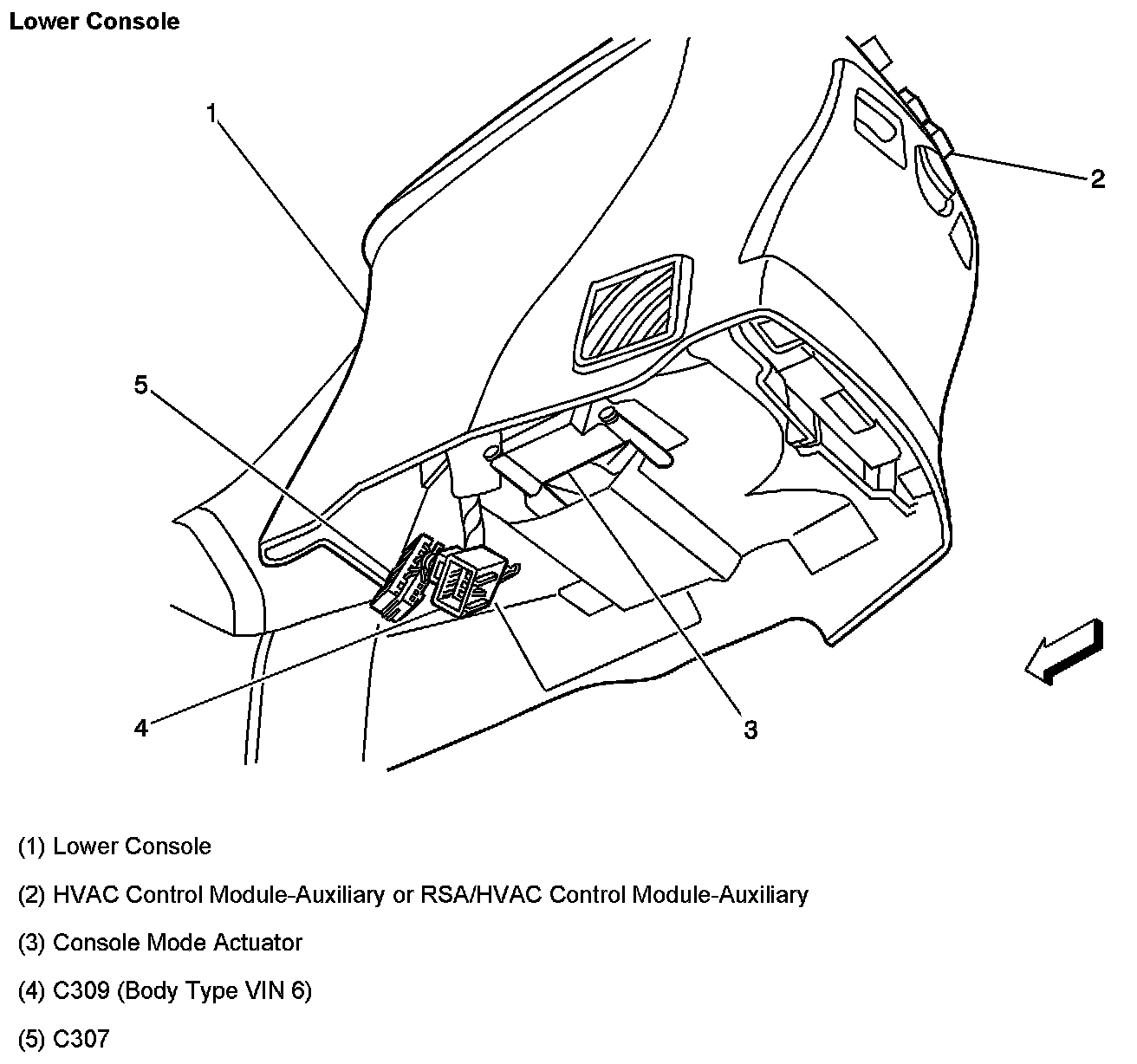 Lower Console

1

2

5

4

3

(1) Lower Console

(2) HVAC Control Module-Auxiliary or RSA/HVAC Control Module-Auxiliary

(3) Console Mode Actuator

(4) C309 (Body Type VIN 6)

(5) C307