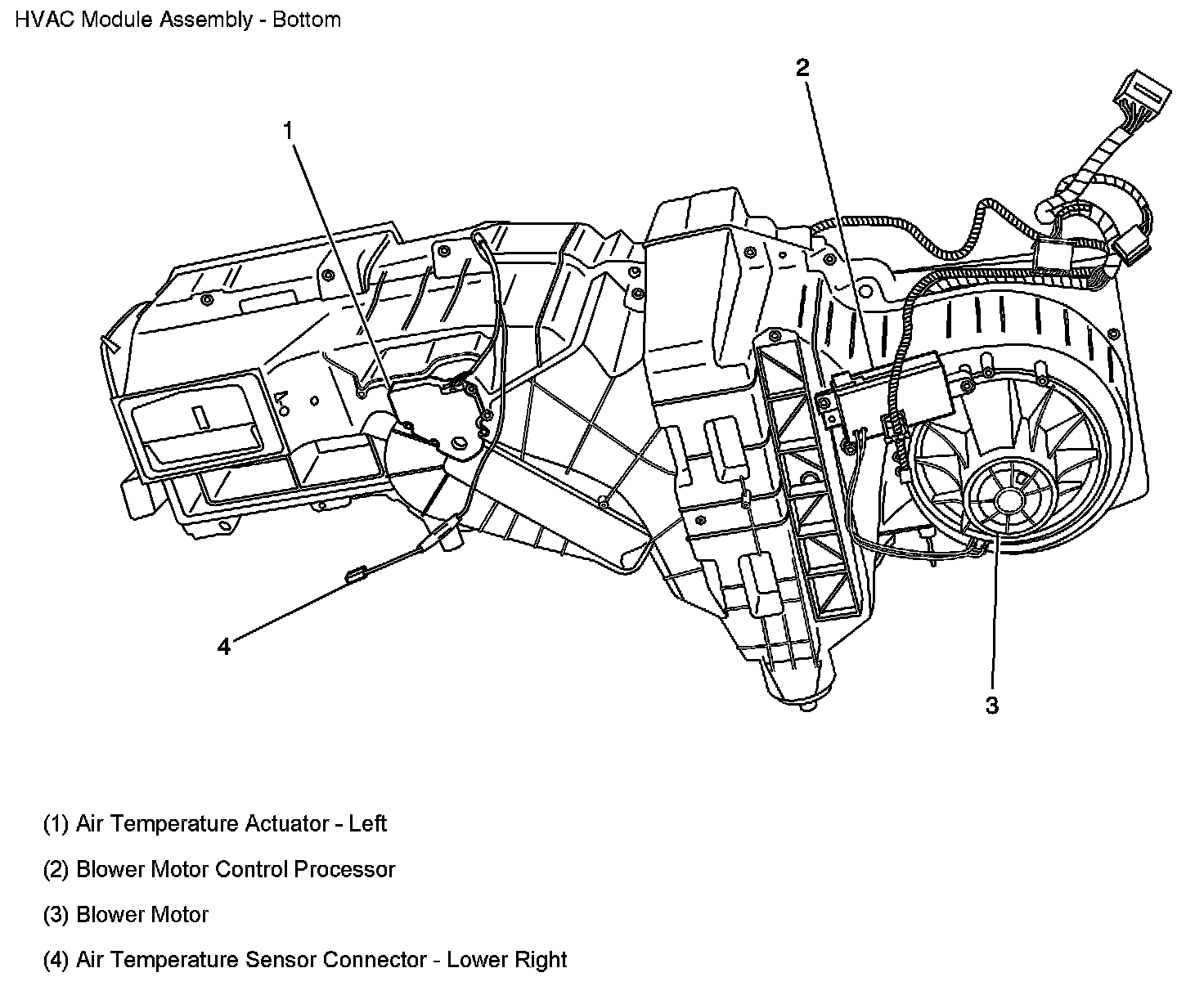 HVAC Module Assembly - Bottom

2

1

4

3

(1) Air Temperature Actuator - Left

(2) Blower Motor Control Processor

(3) Blower Motor

(4) Air Temperature Sensor Connector - Lower Right