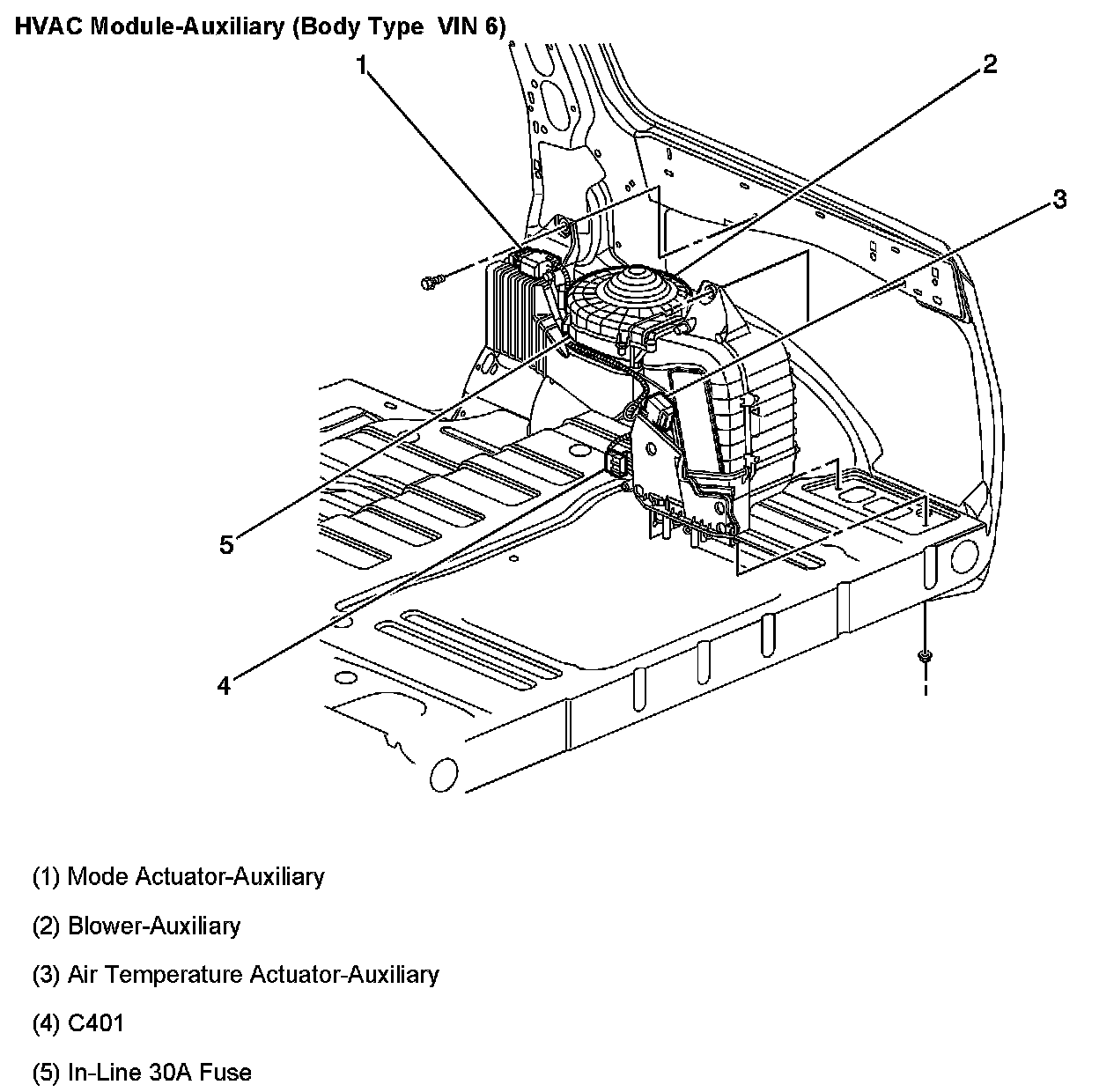 HVAC Module-Auxiliary (Body Type VIN 6)

1

2

3

5

4

(1) Mode Actuator-Auxiliary

(2) Blower-Auxiliary

(3) Air Temperature Actuator-Auxiliary

(4) C401

(5) In-Line 30A Fuse