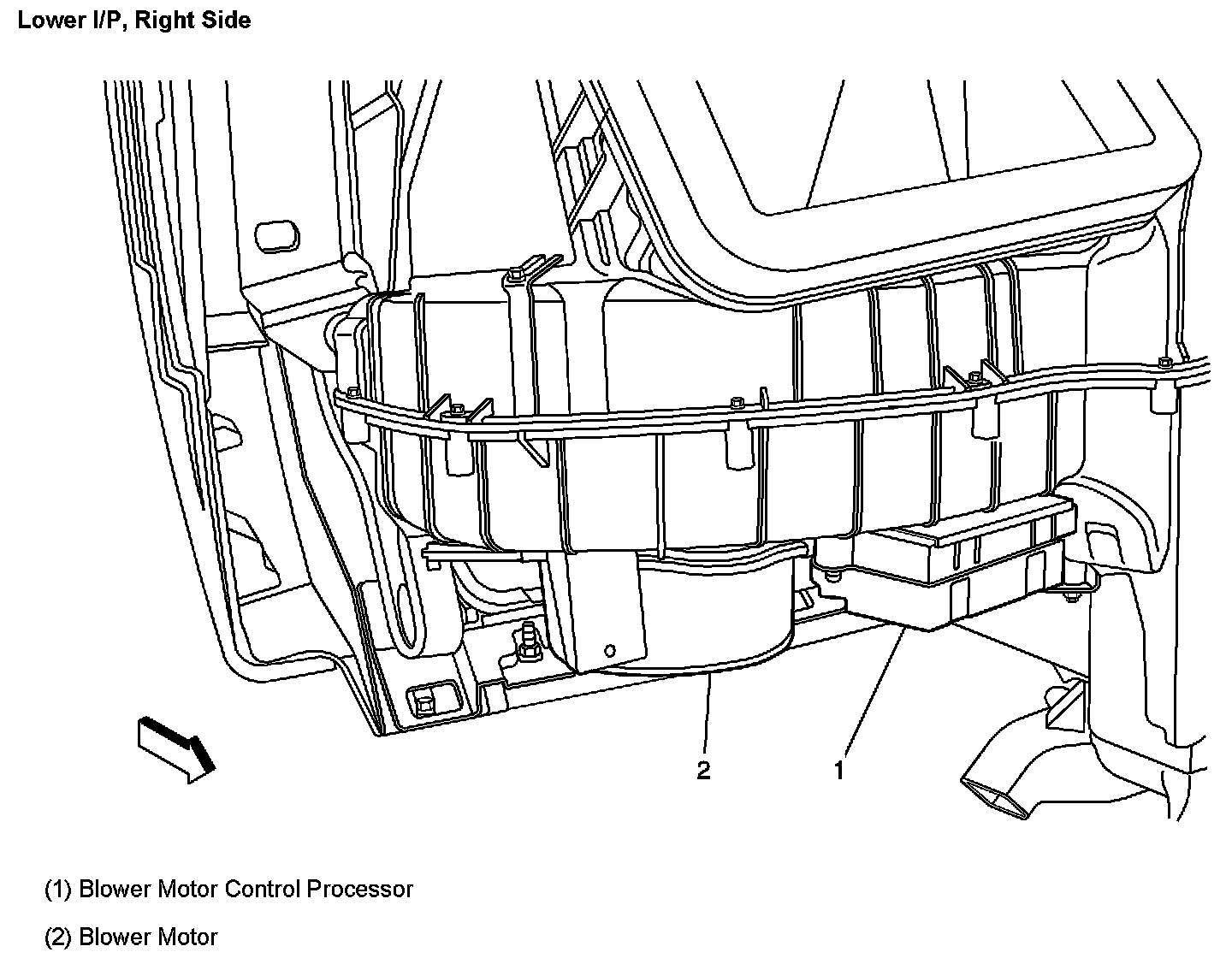 Lower I/P, Right Side

2

1

(1) Blower Motor Control Processor

(2) Blower Motor