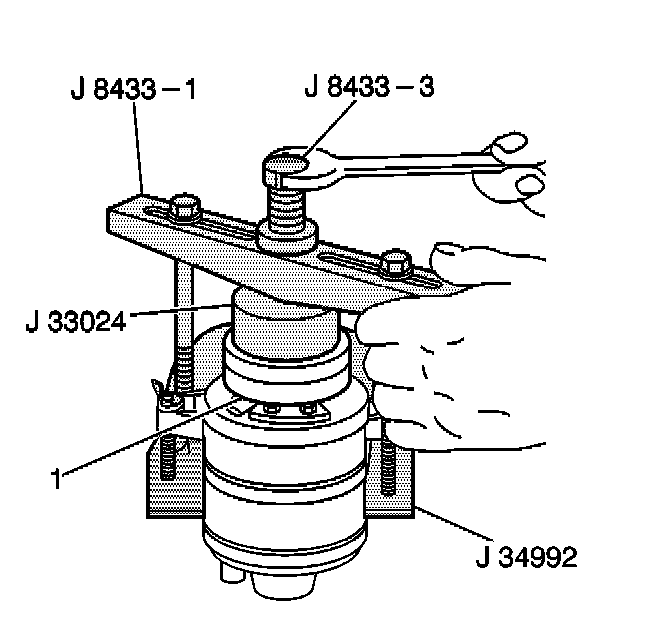 J 8433 – 1
J 8433 – 3
J 33024
1
J 34992