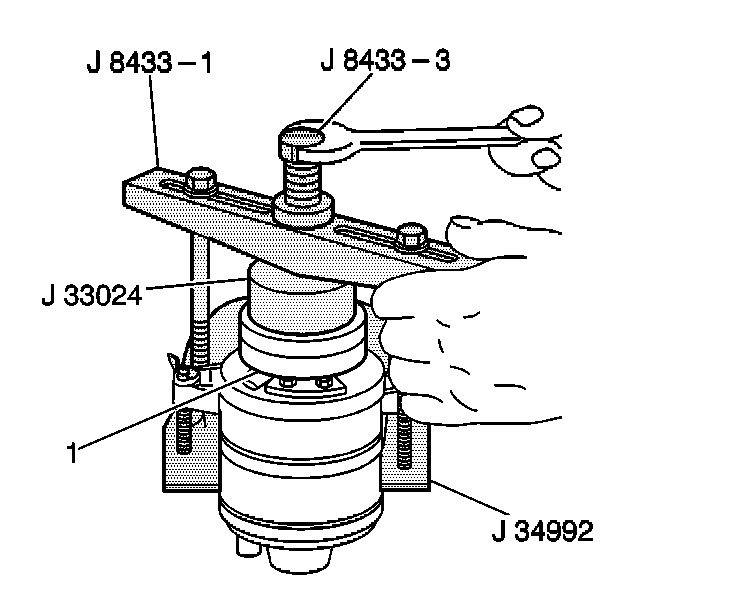 J 8433 – 1

J 8433 – 3

J 33024

1

J 34992