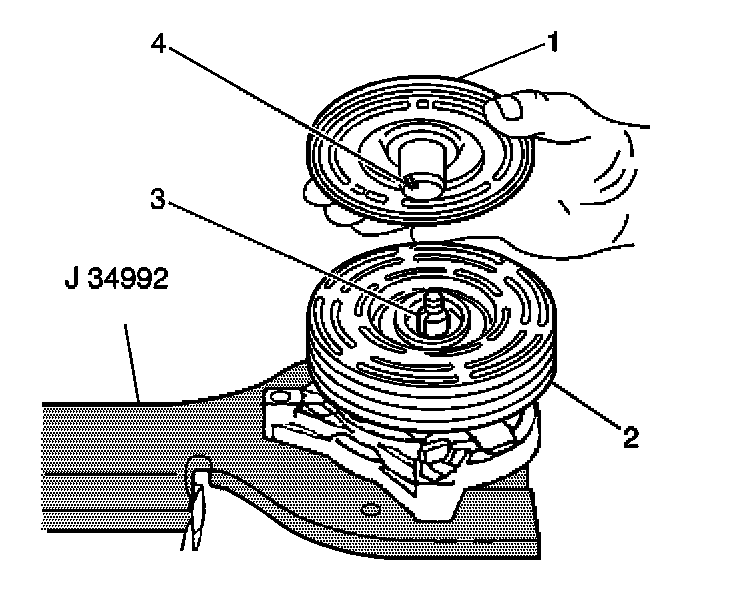 4
1
3
J 34992
2