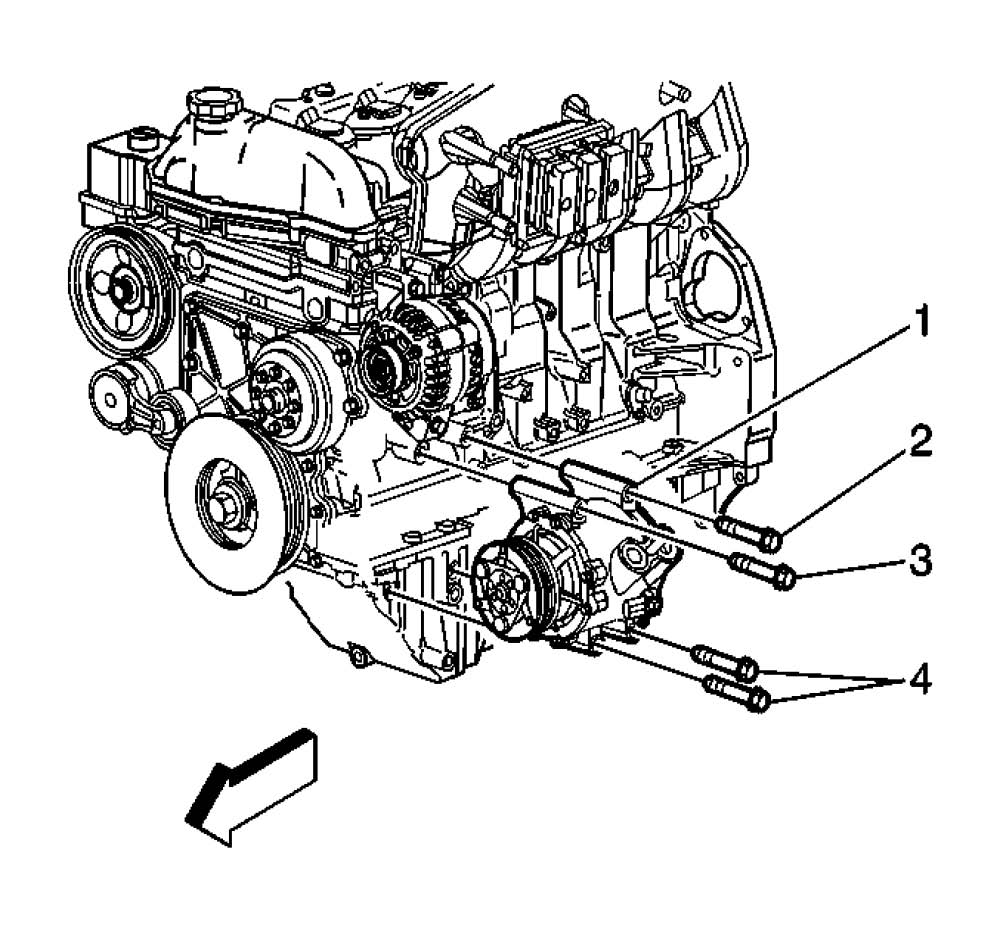 1
2
3
4