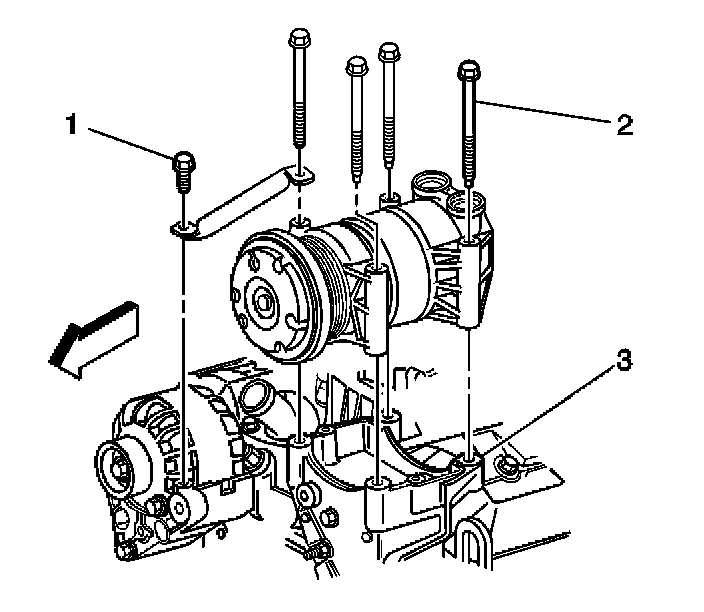 1
2
3