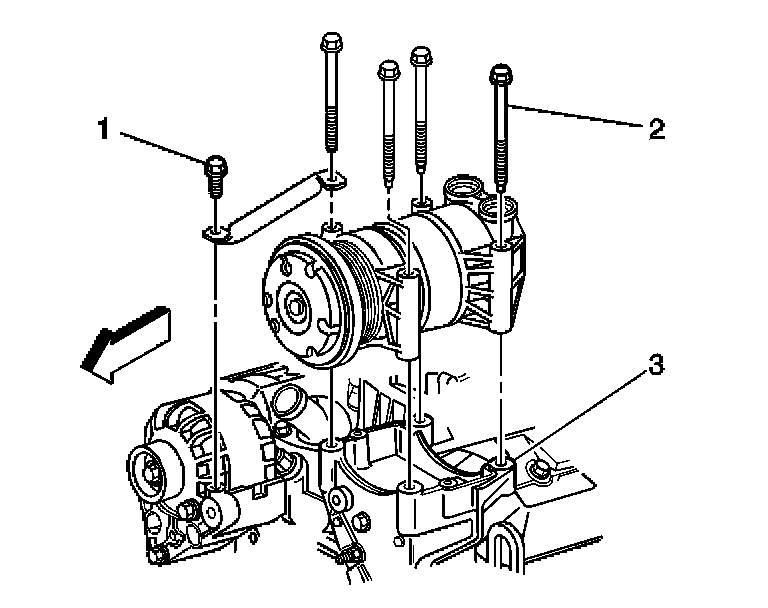 1
2
3