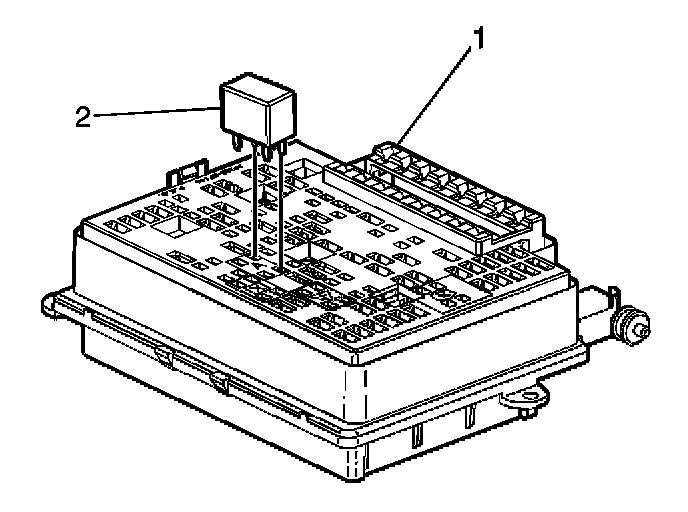 1
2