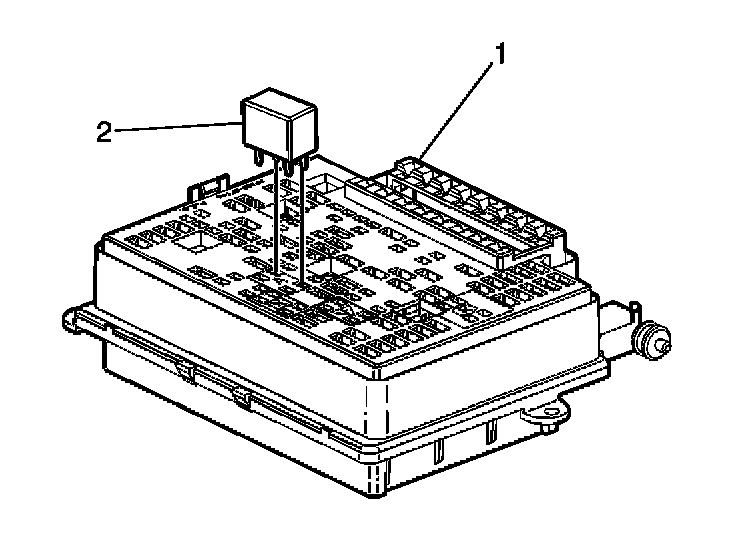 1
2