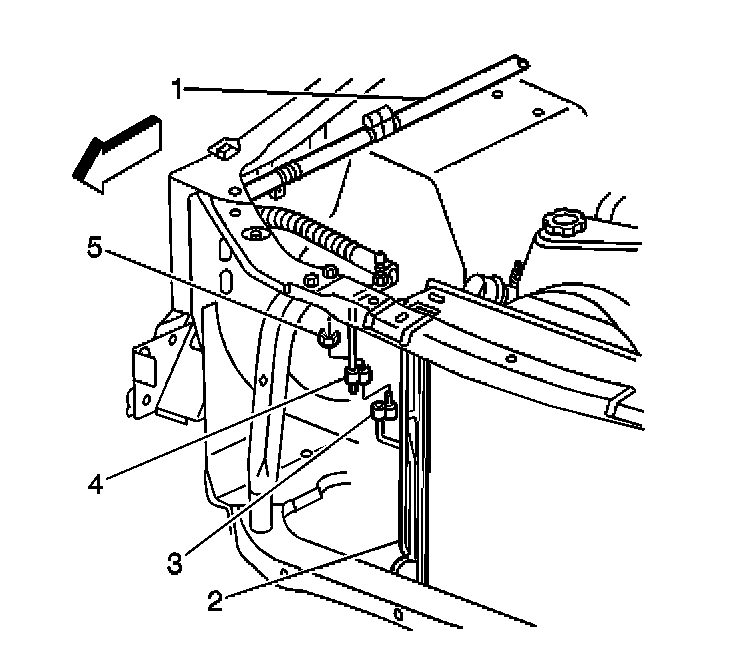 1
5
4
3
2