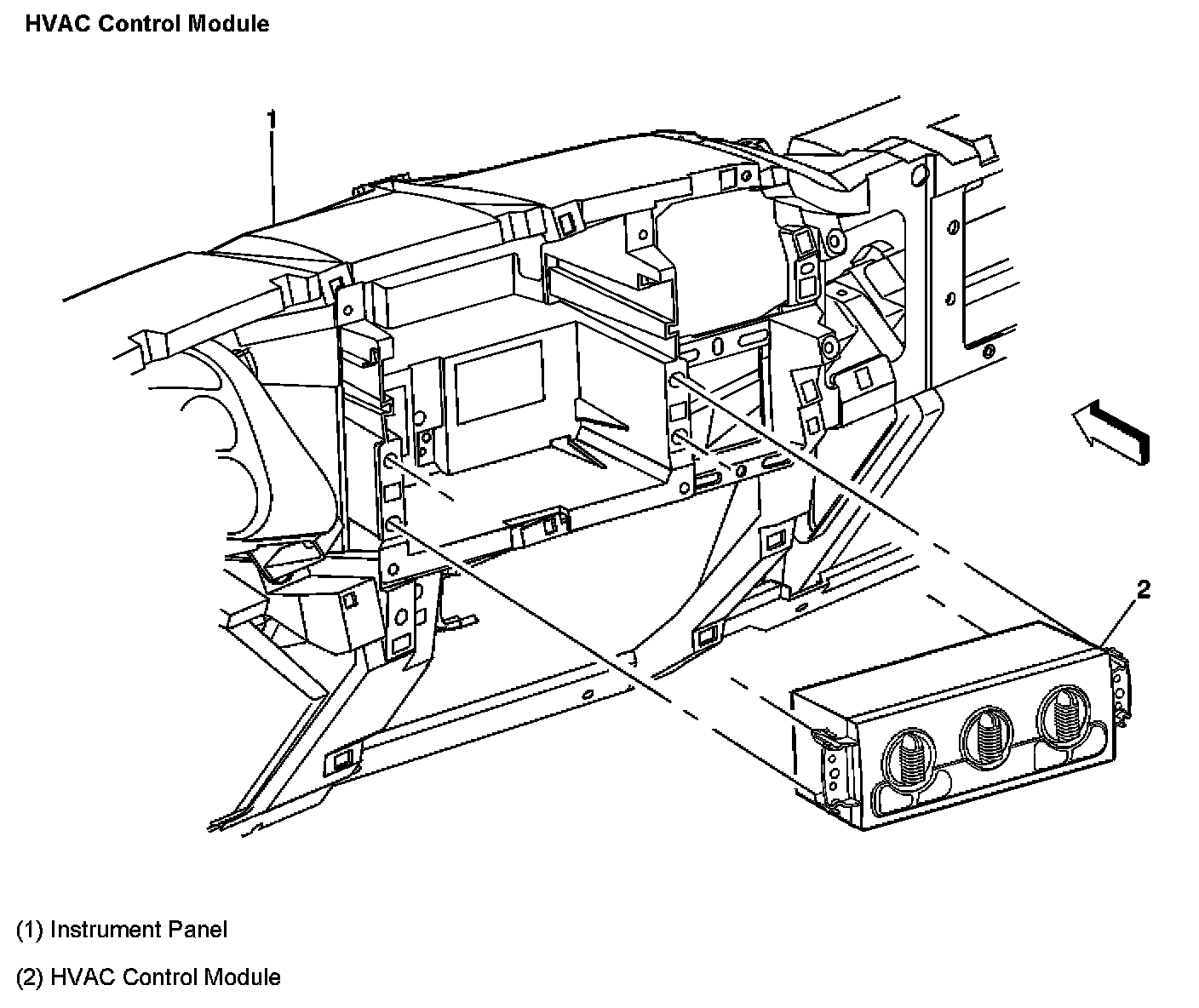 HVAC Control Module

1

2

(1) Instrument Panel

(2) HVAC Control Module